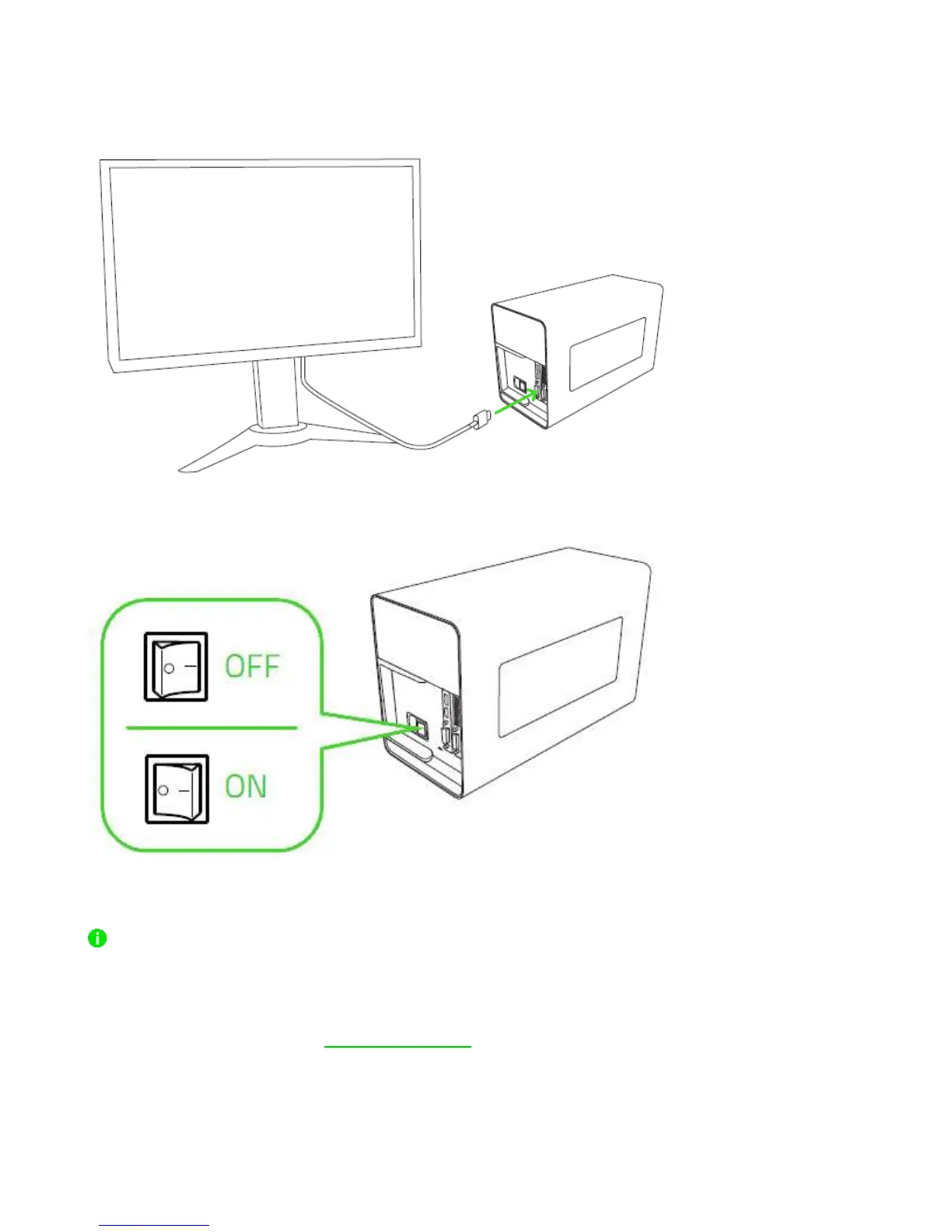 OFF

ON