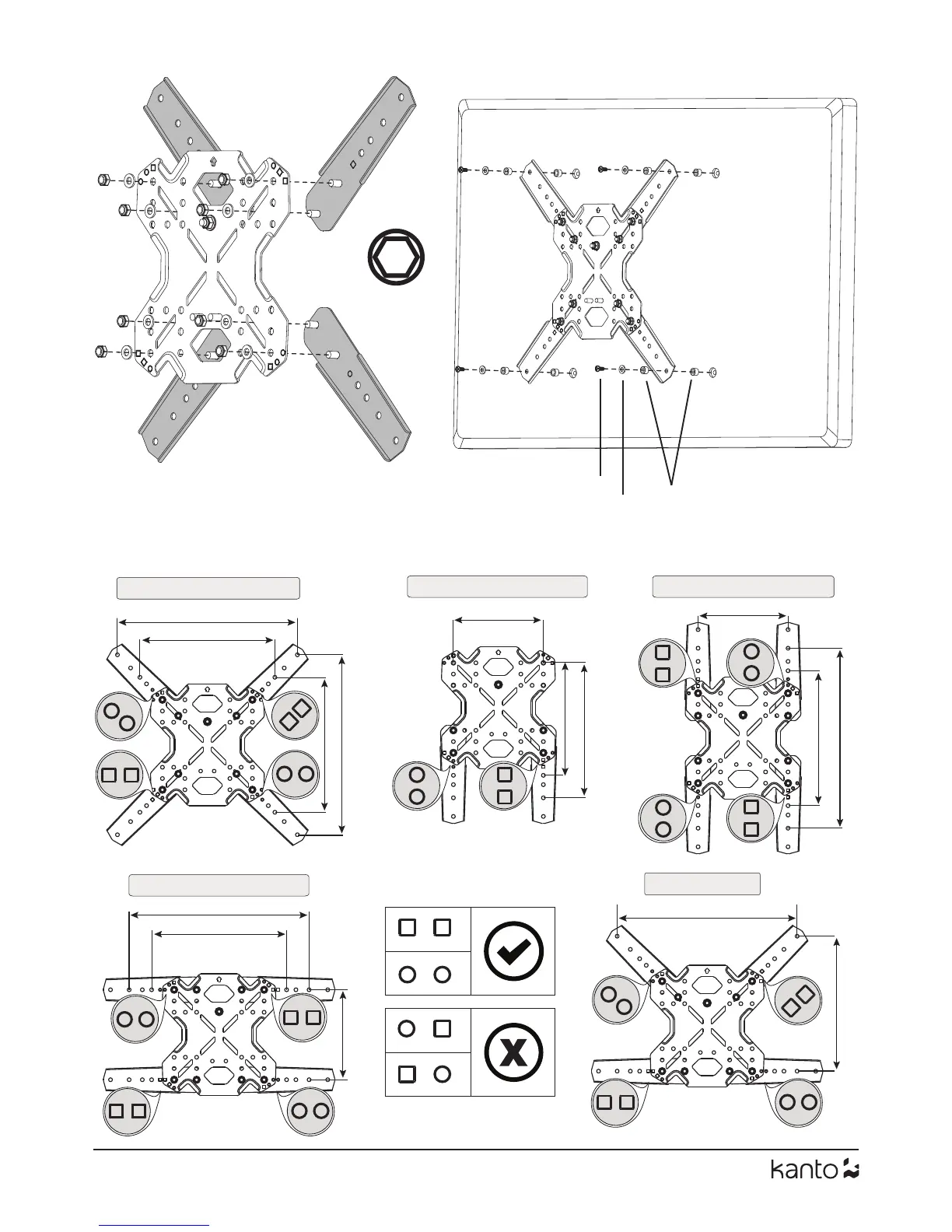 kanto