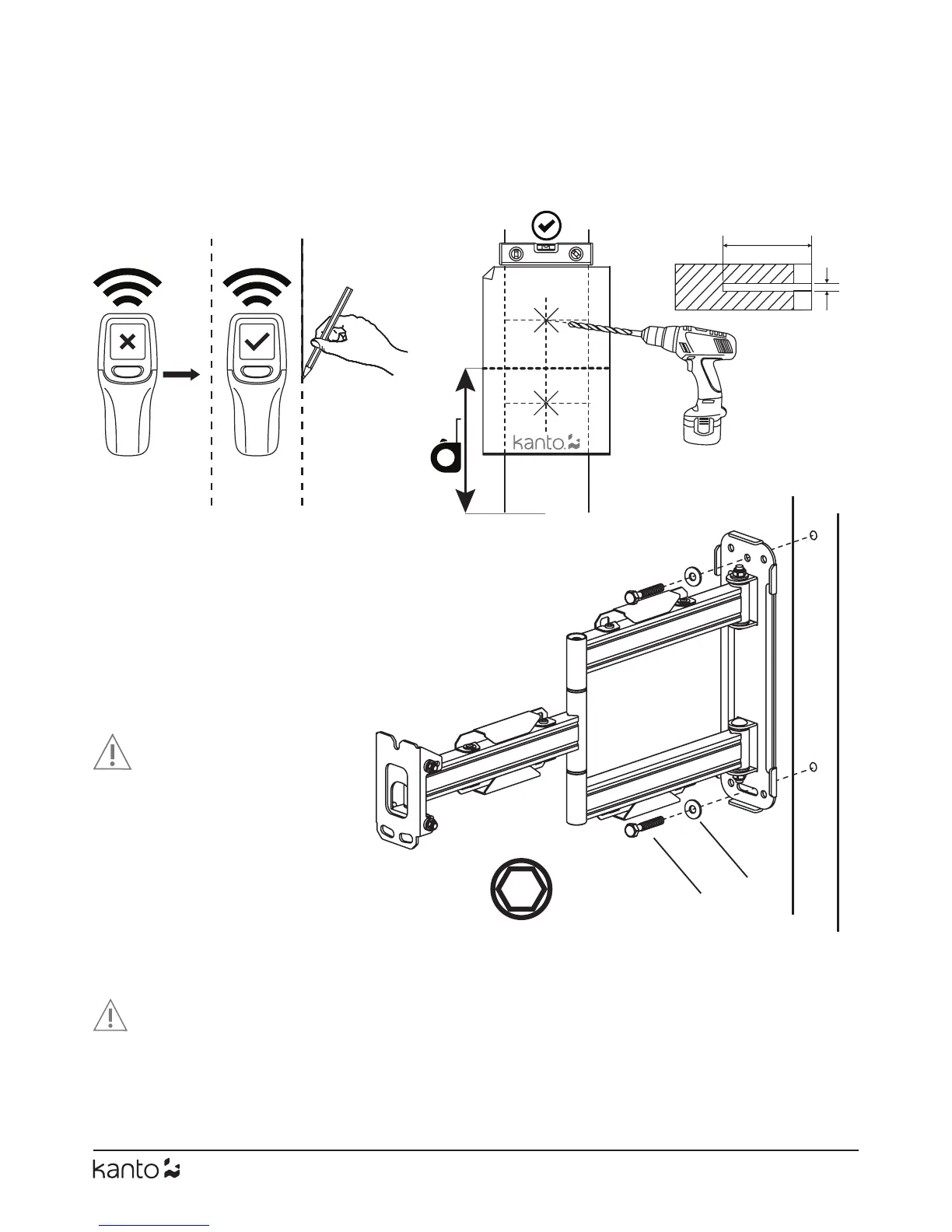 kanto

kanto