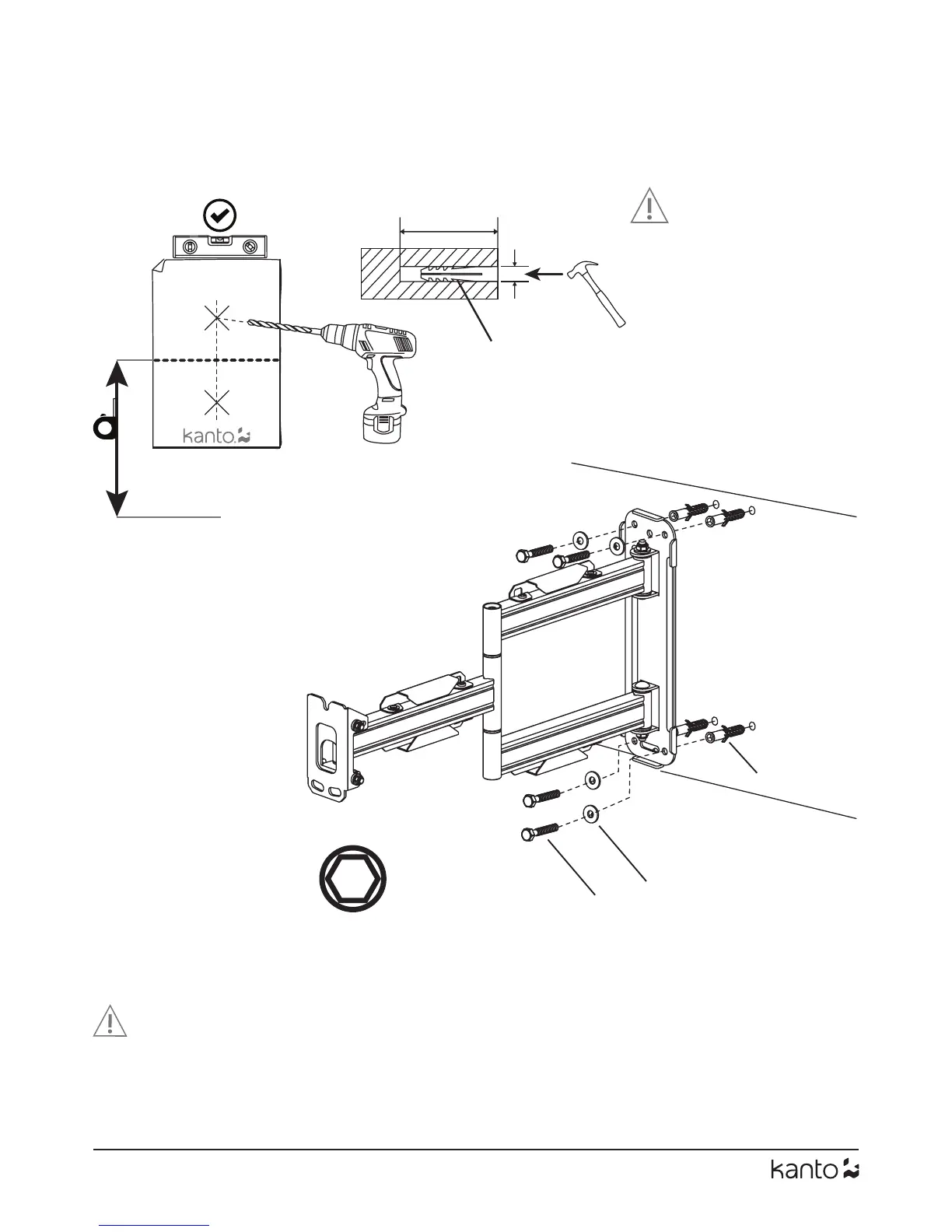 kanto

kanto