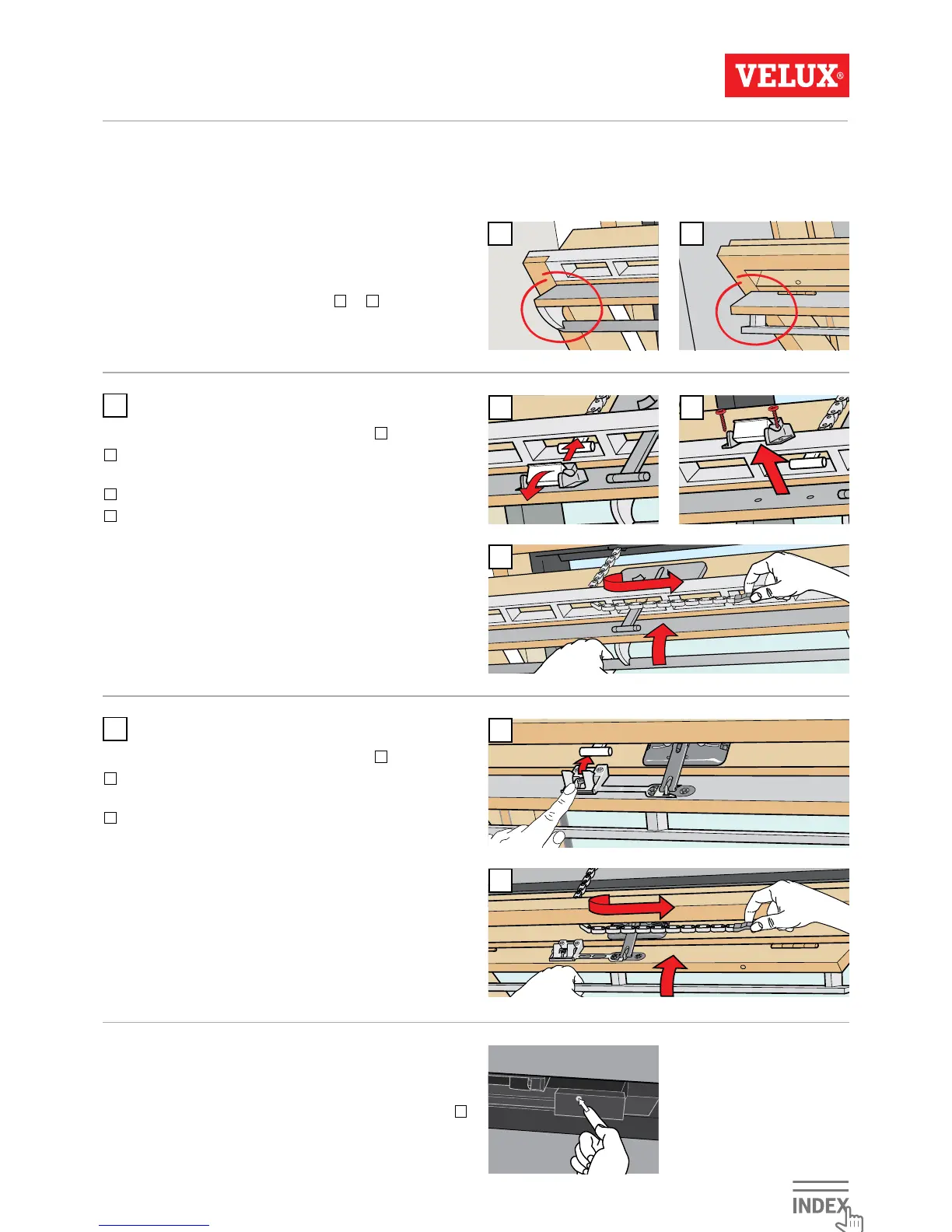 VELUX®

INDEX