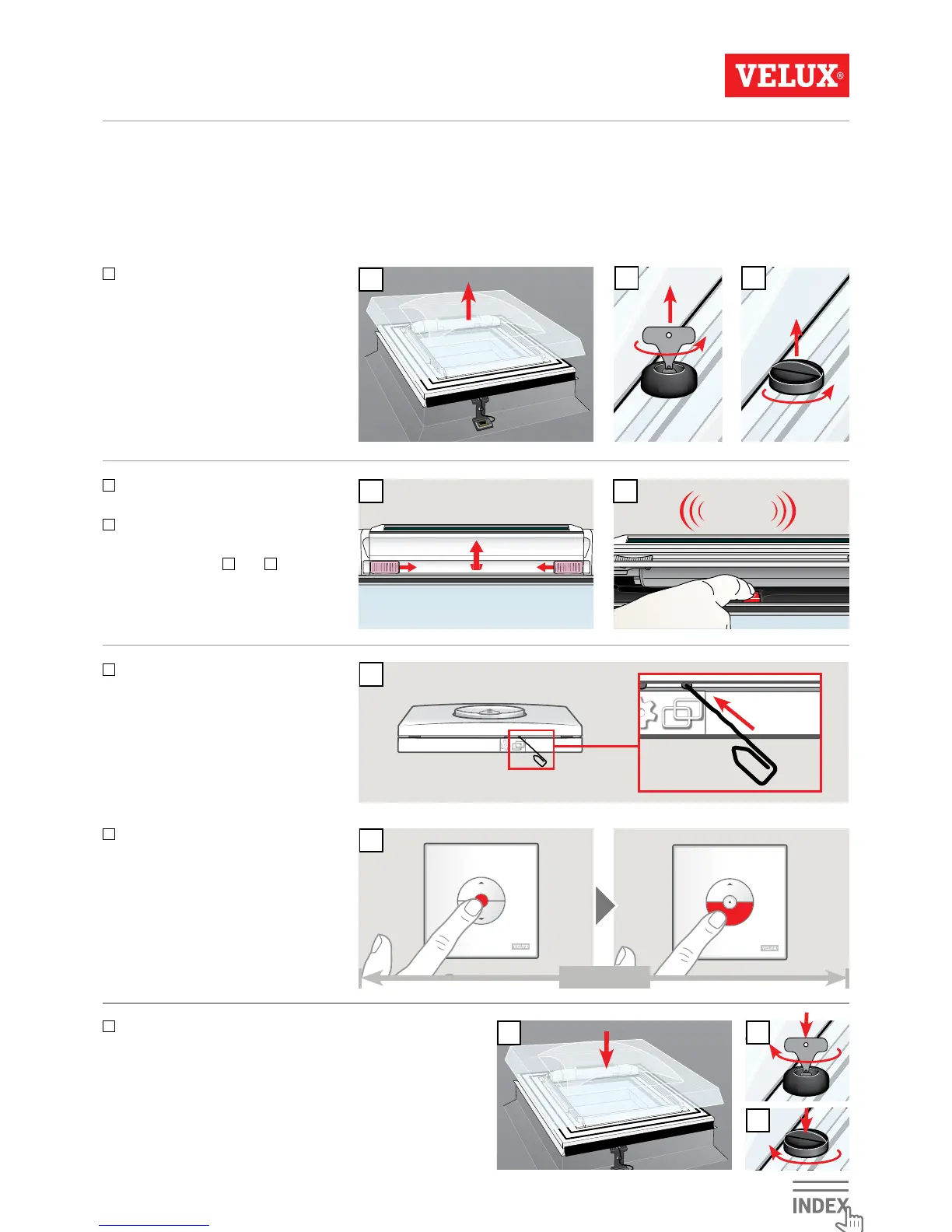 VELUX®

VELUX

VELUX

INDEX