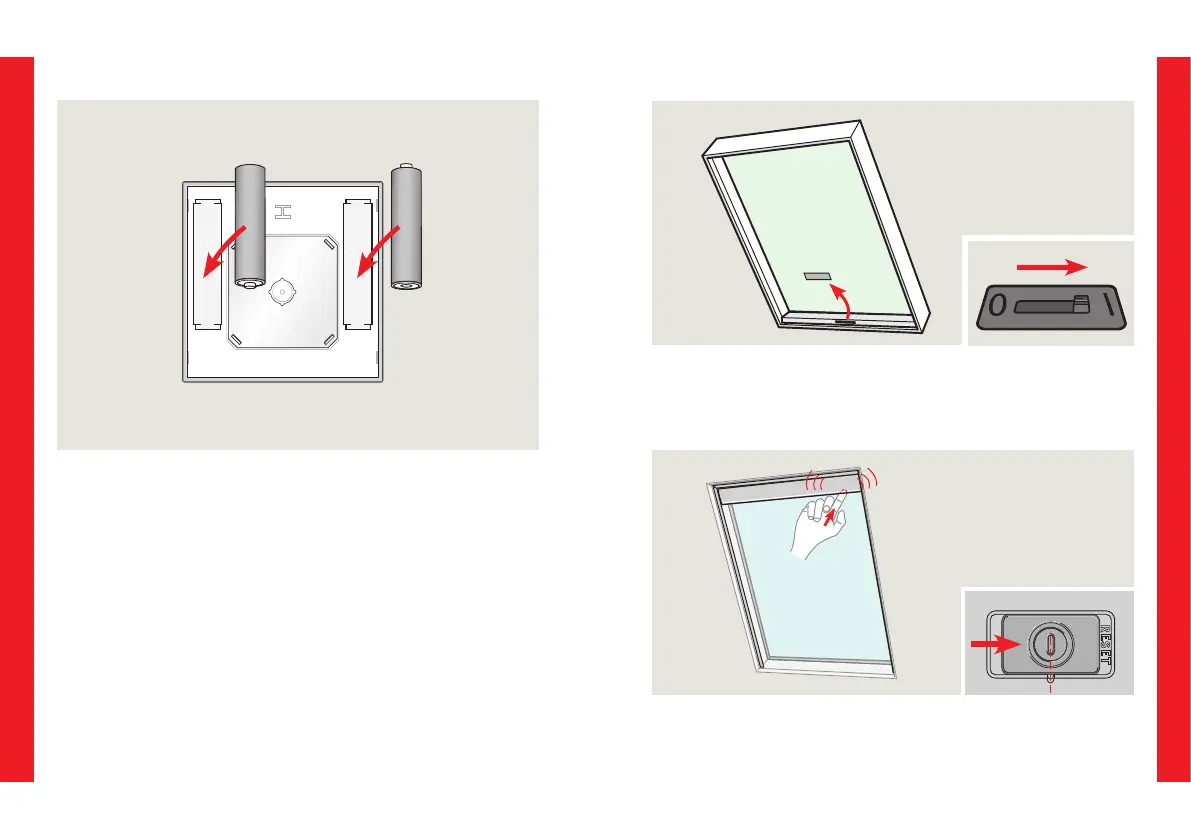 RESET