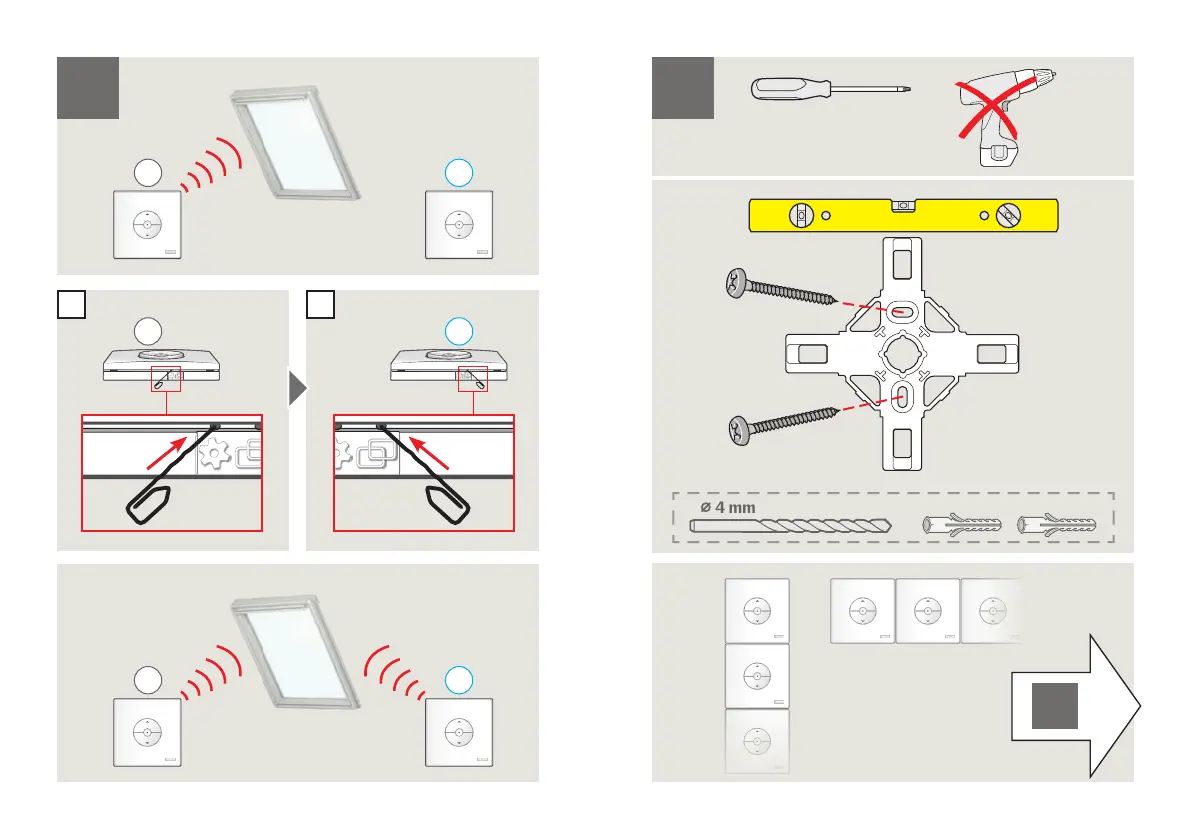 ø 4 mm