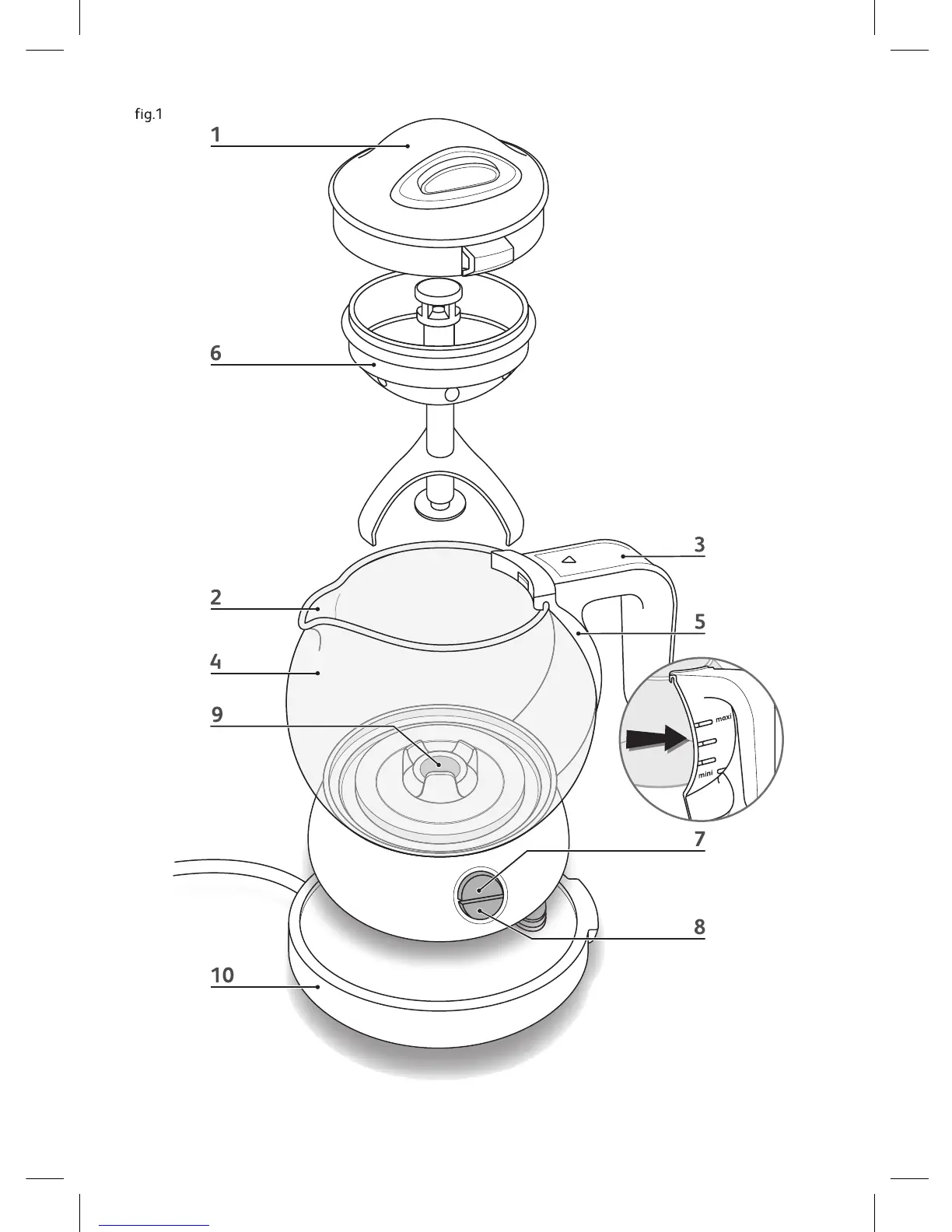 fig.1

1

6

3

2

5

4

9

maxi

mini

7

8

10