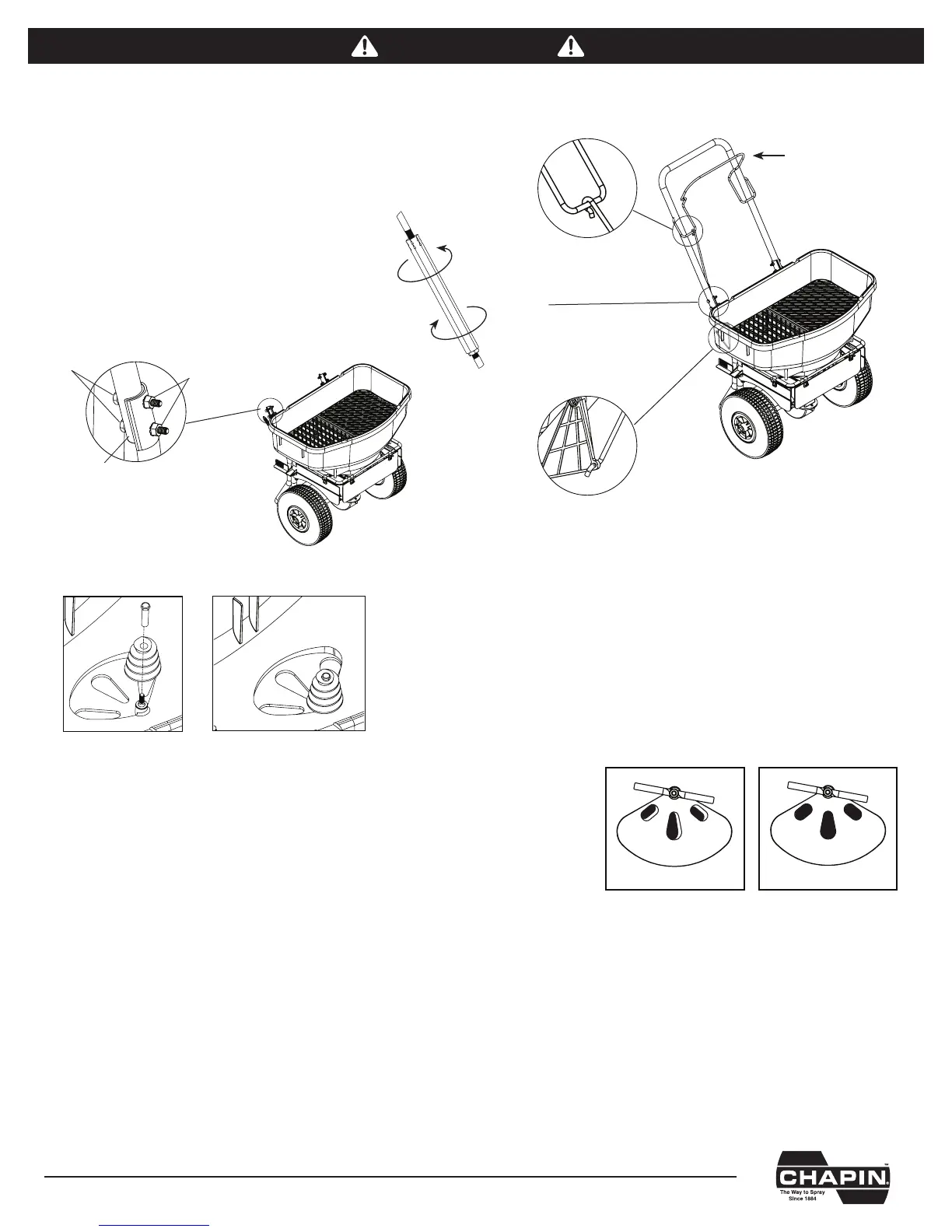 CHAPIN
The Way to Spray
Since 1884