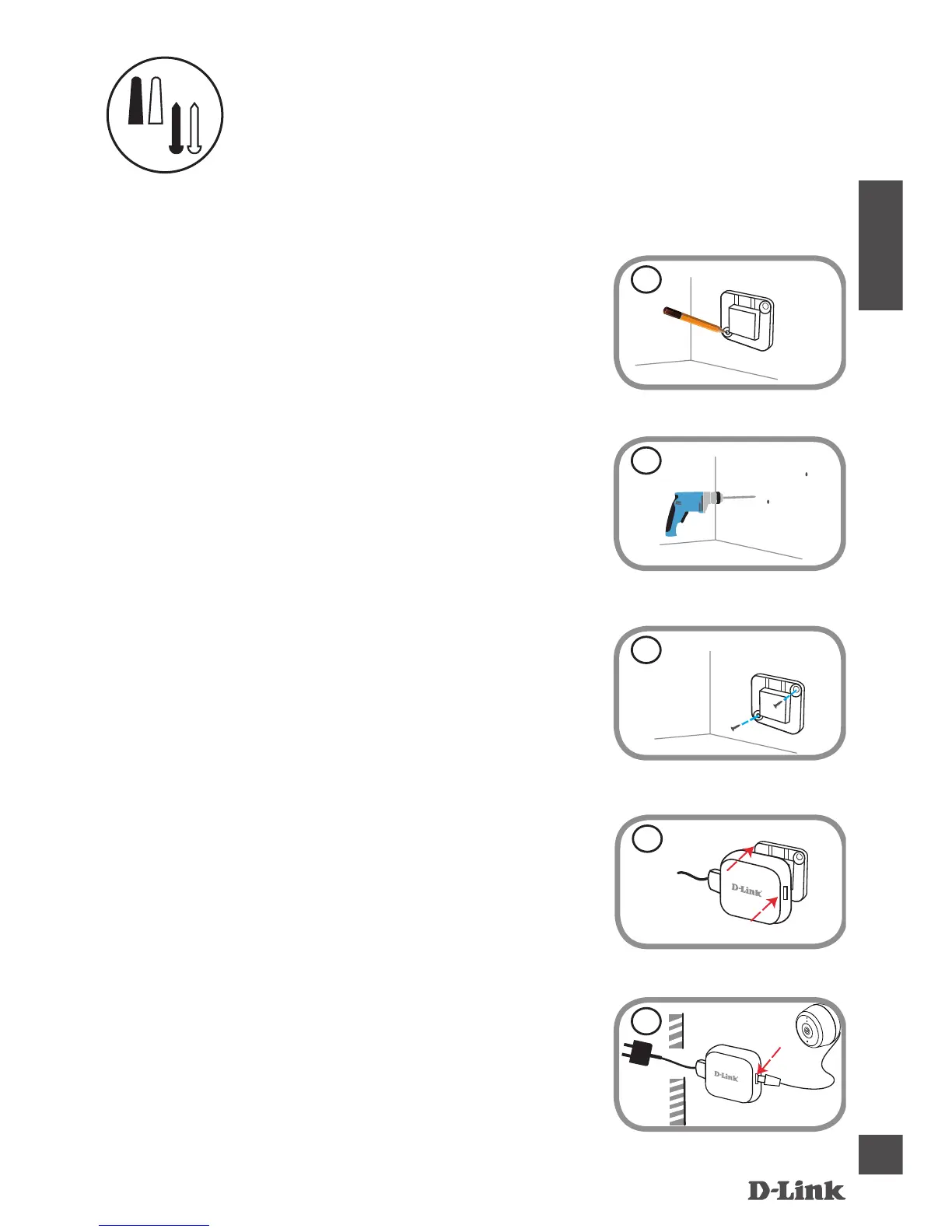 D-Link

D-Link

D-Link