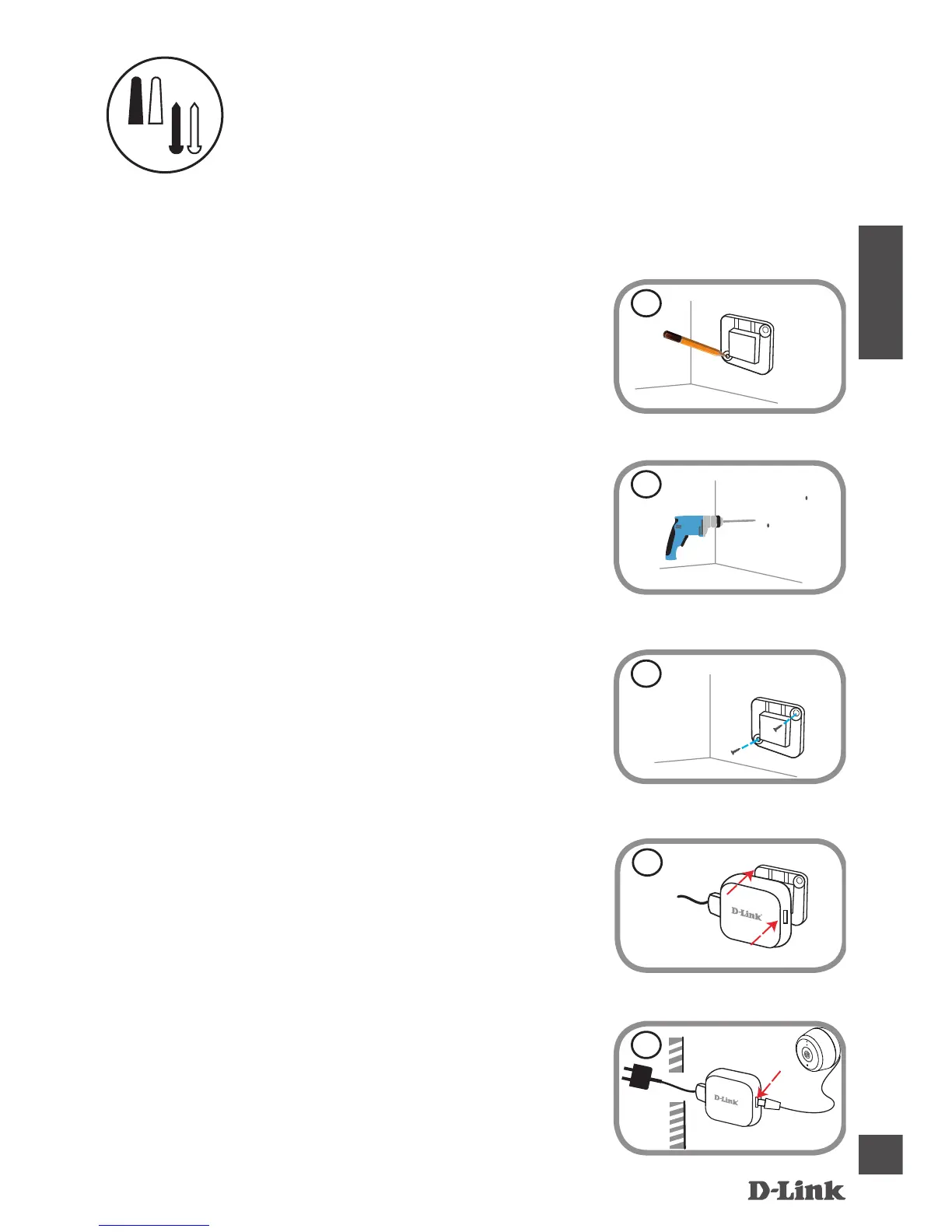 D-Link

D-Link

D-Link