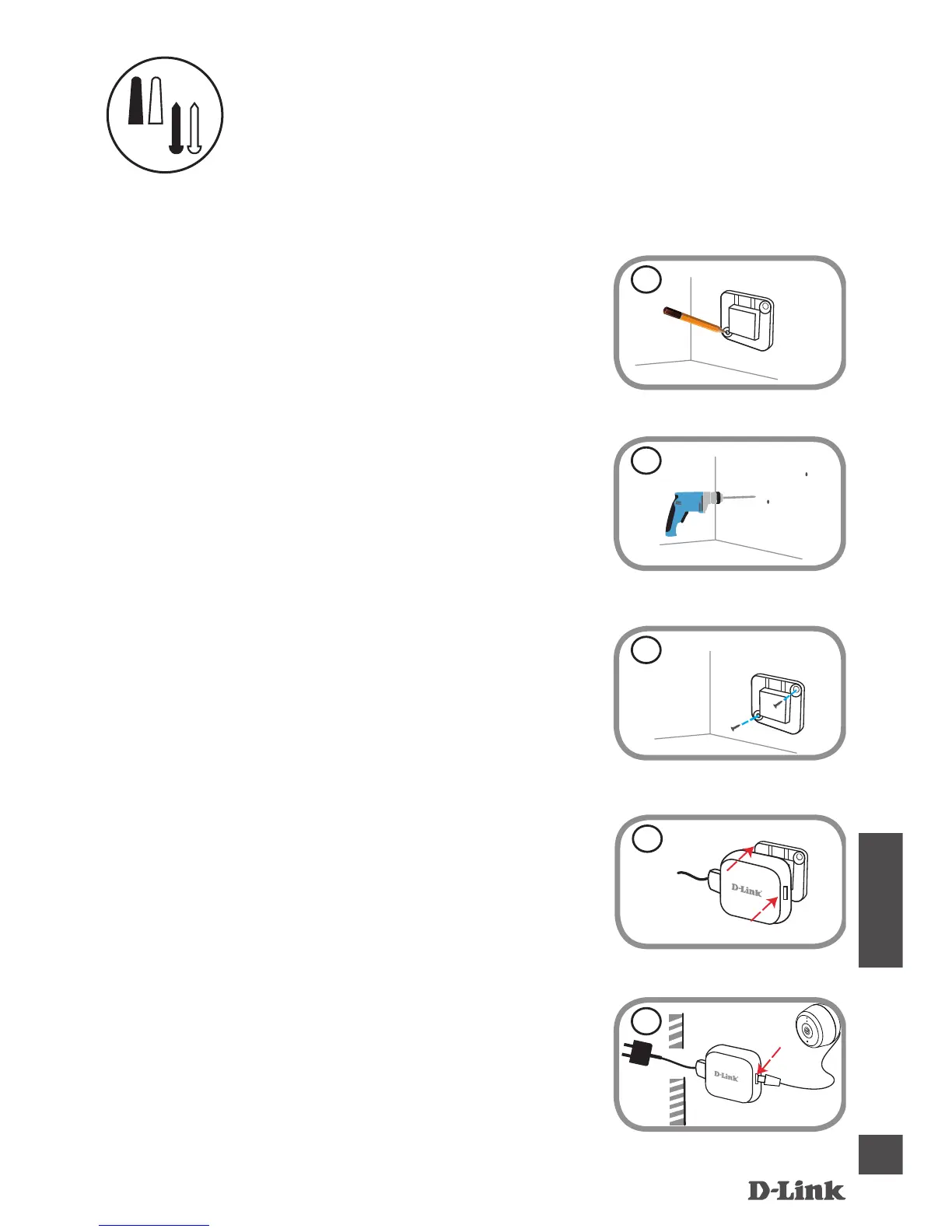 D-Link

D-Link

D-Link