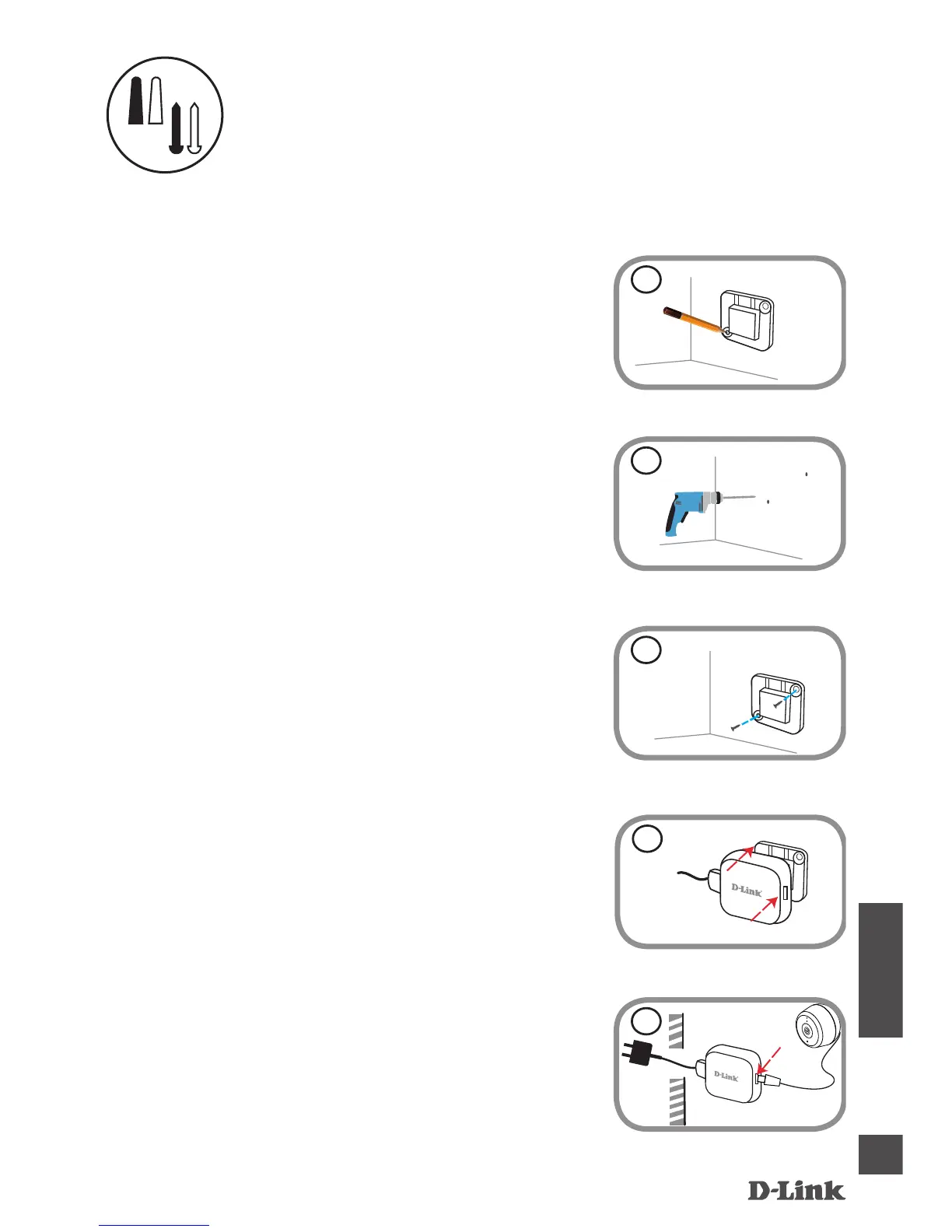 D-Link

D-Link

D-Link