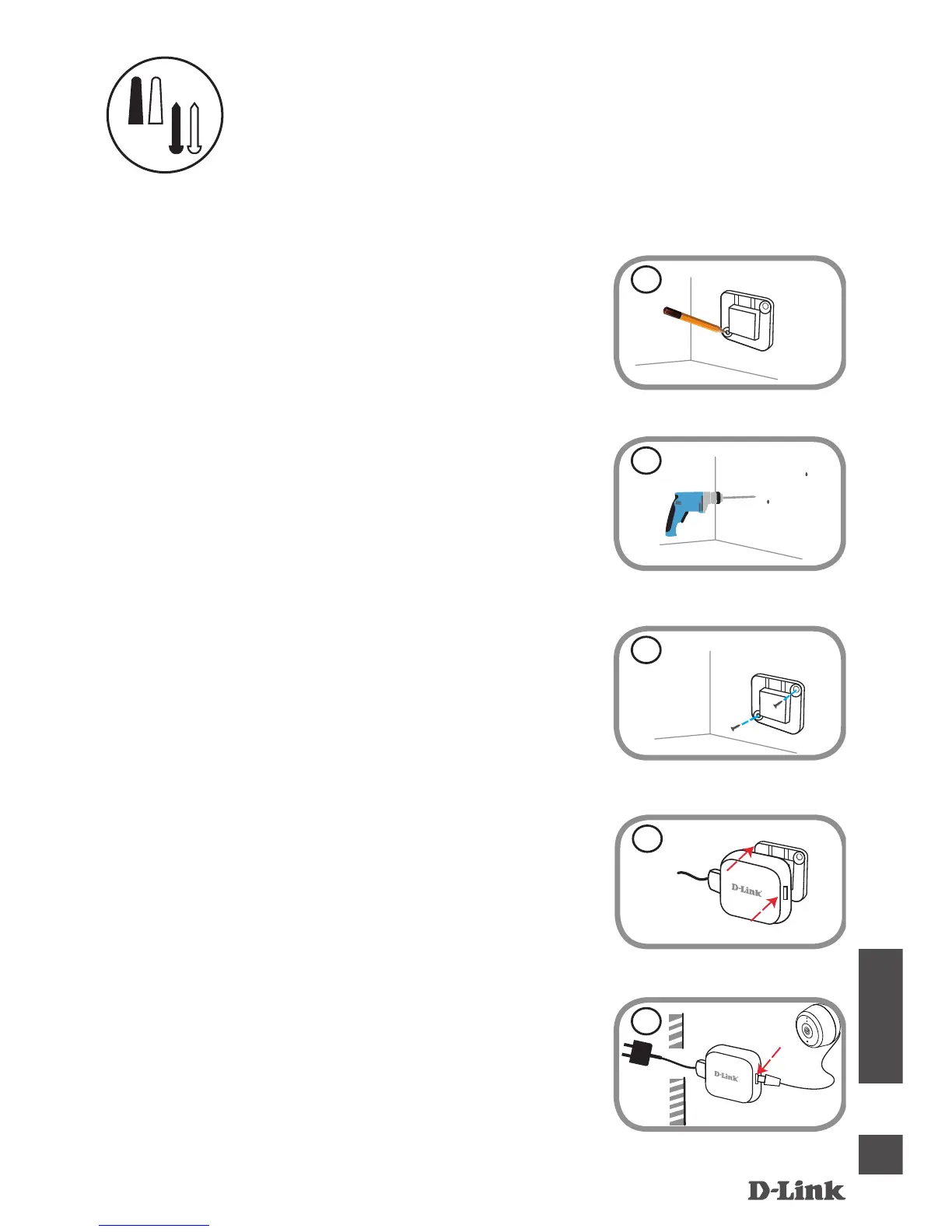 D-Link

D-Link

D-Link