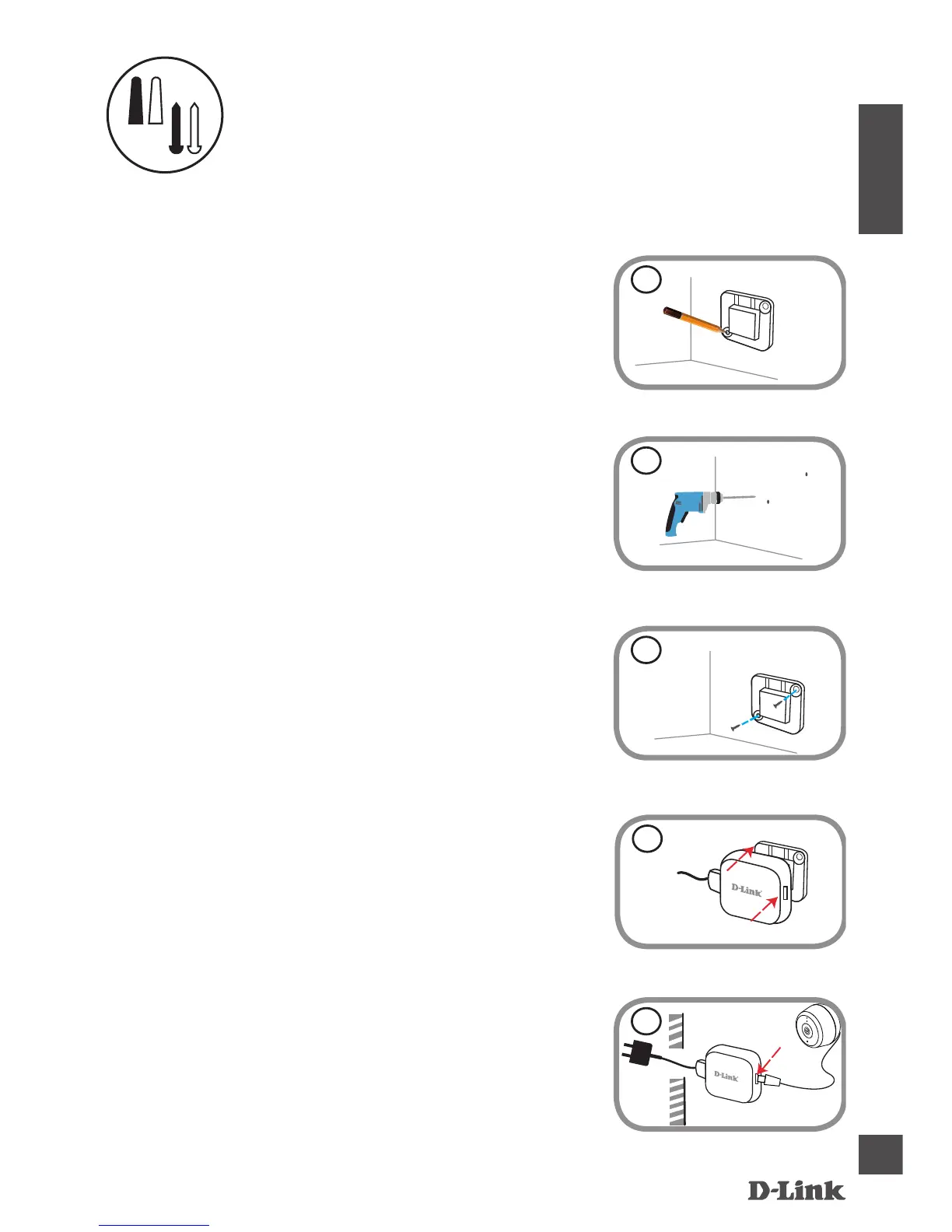 D-Link

D-Link

D-Link