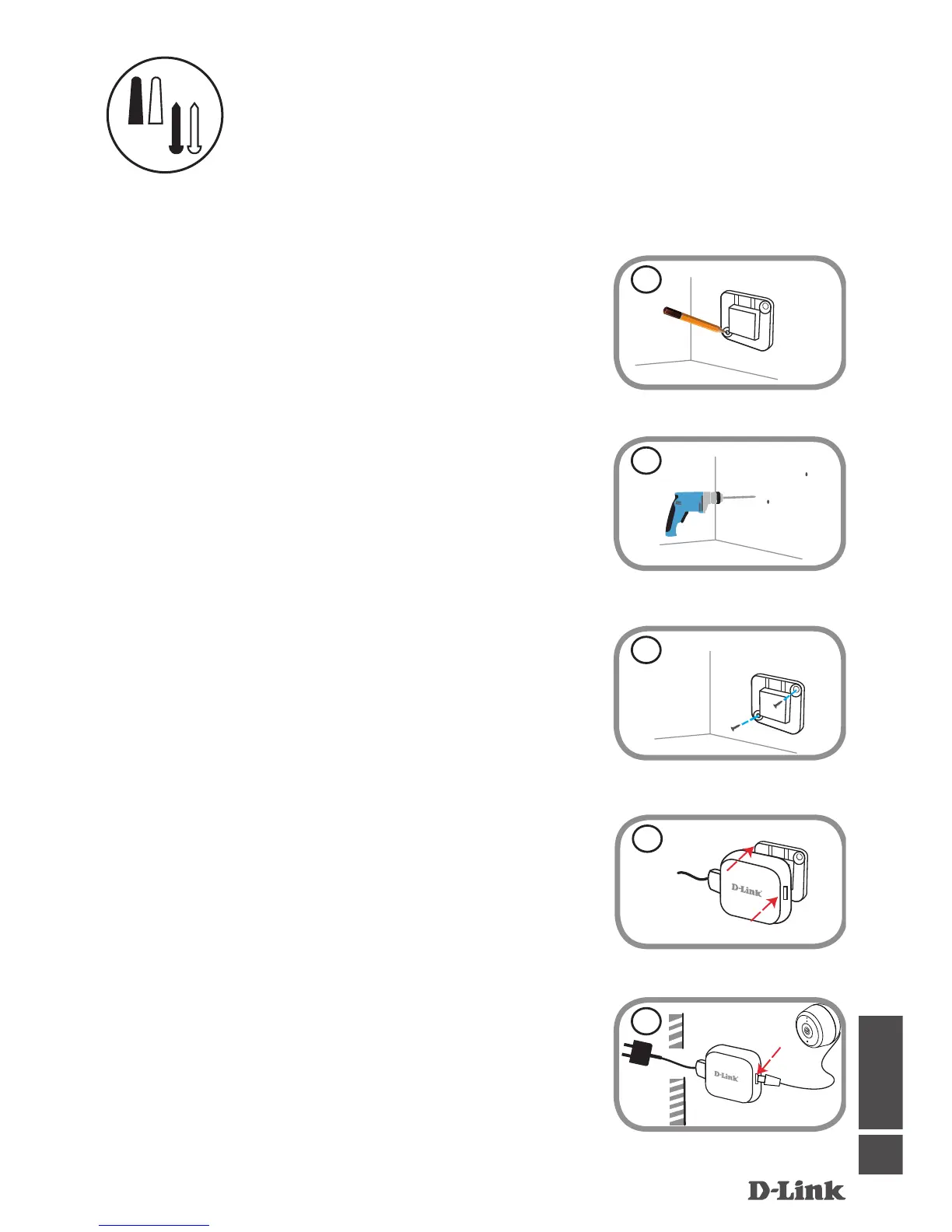 D-Link

D-Link

D-Link