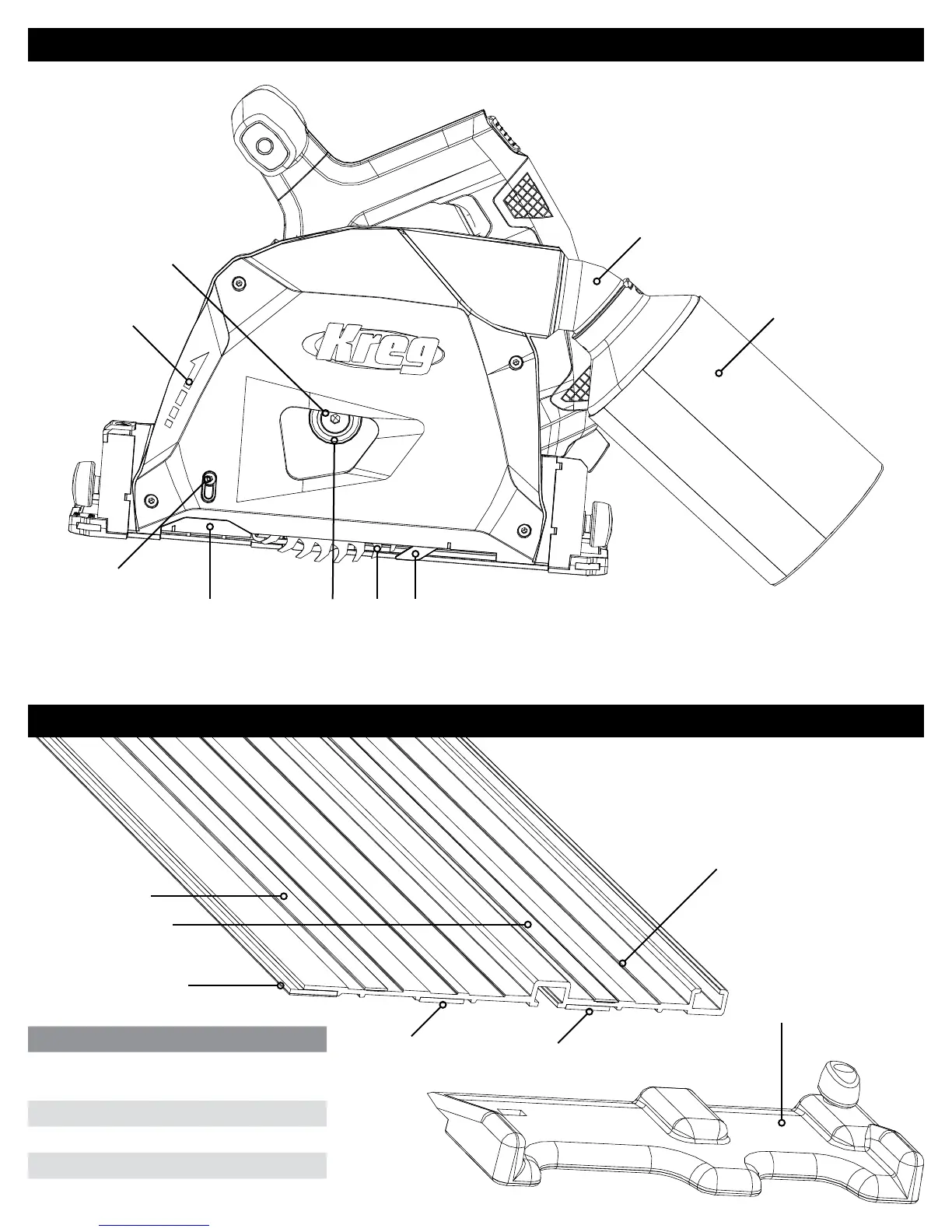 Kreg