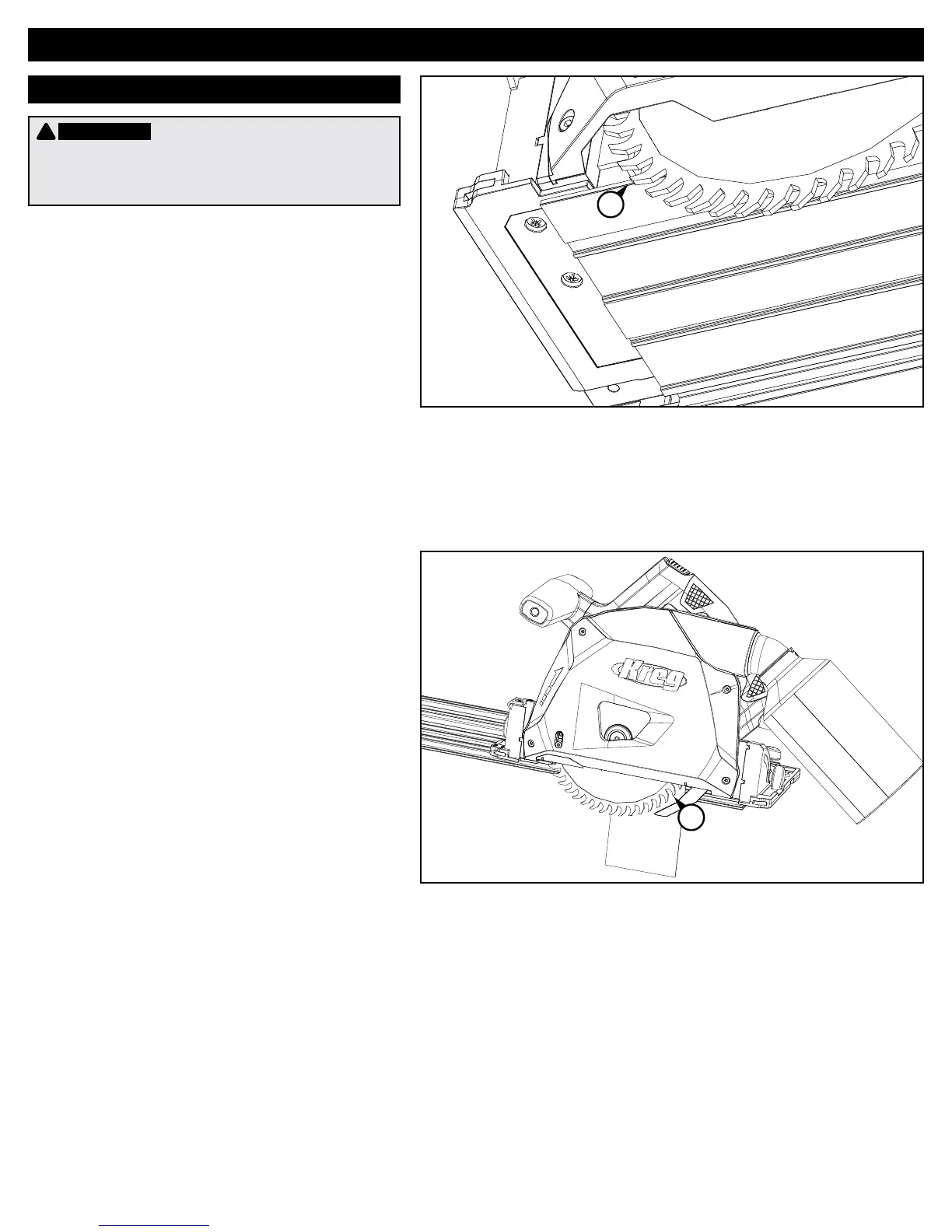 Kreg