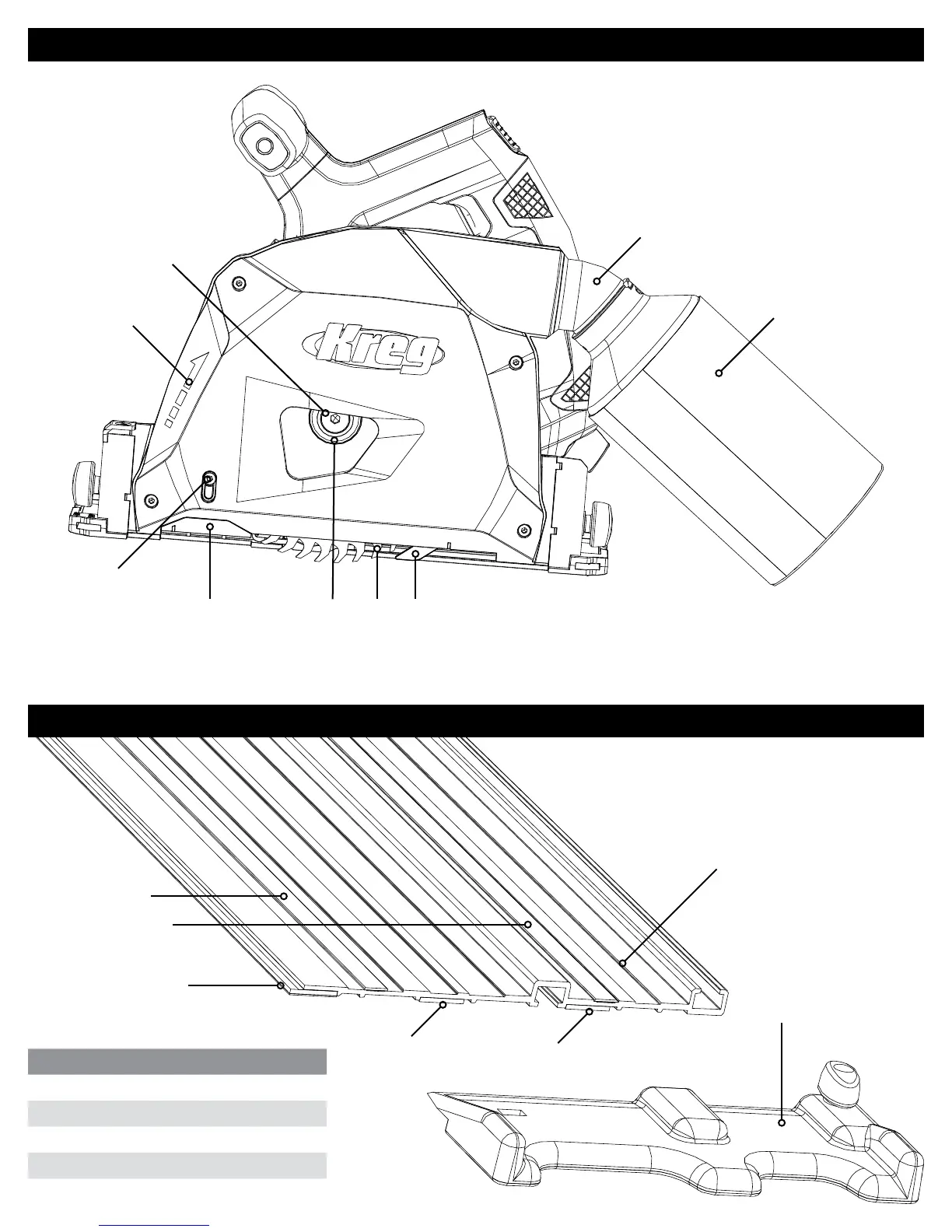 Kreg