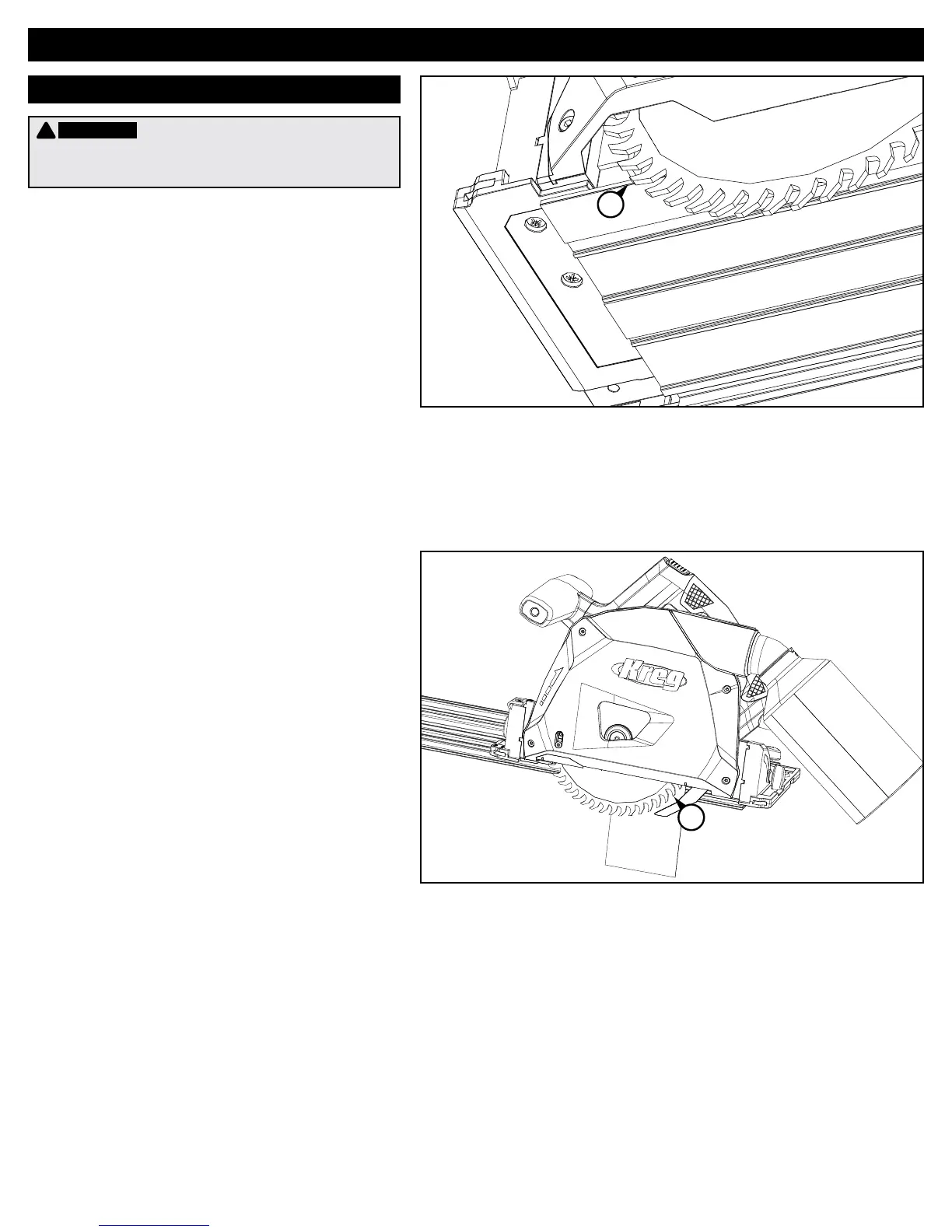 Kreg