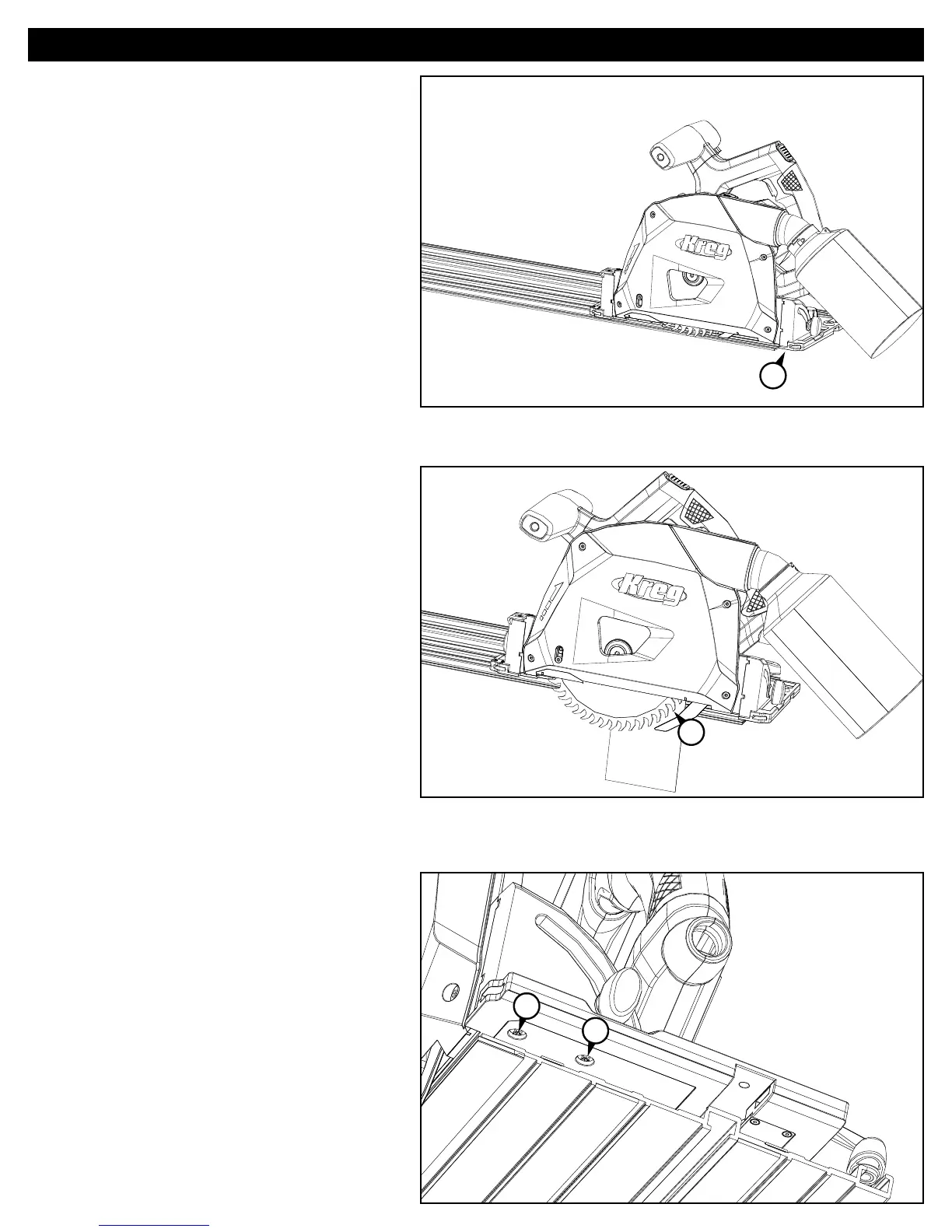 Kreg

Kreg