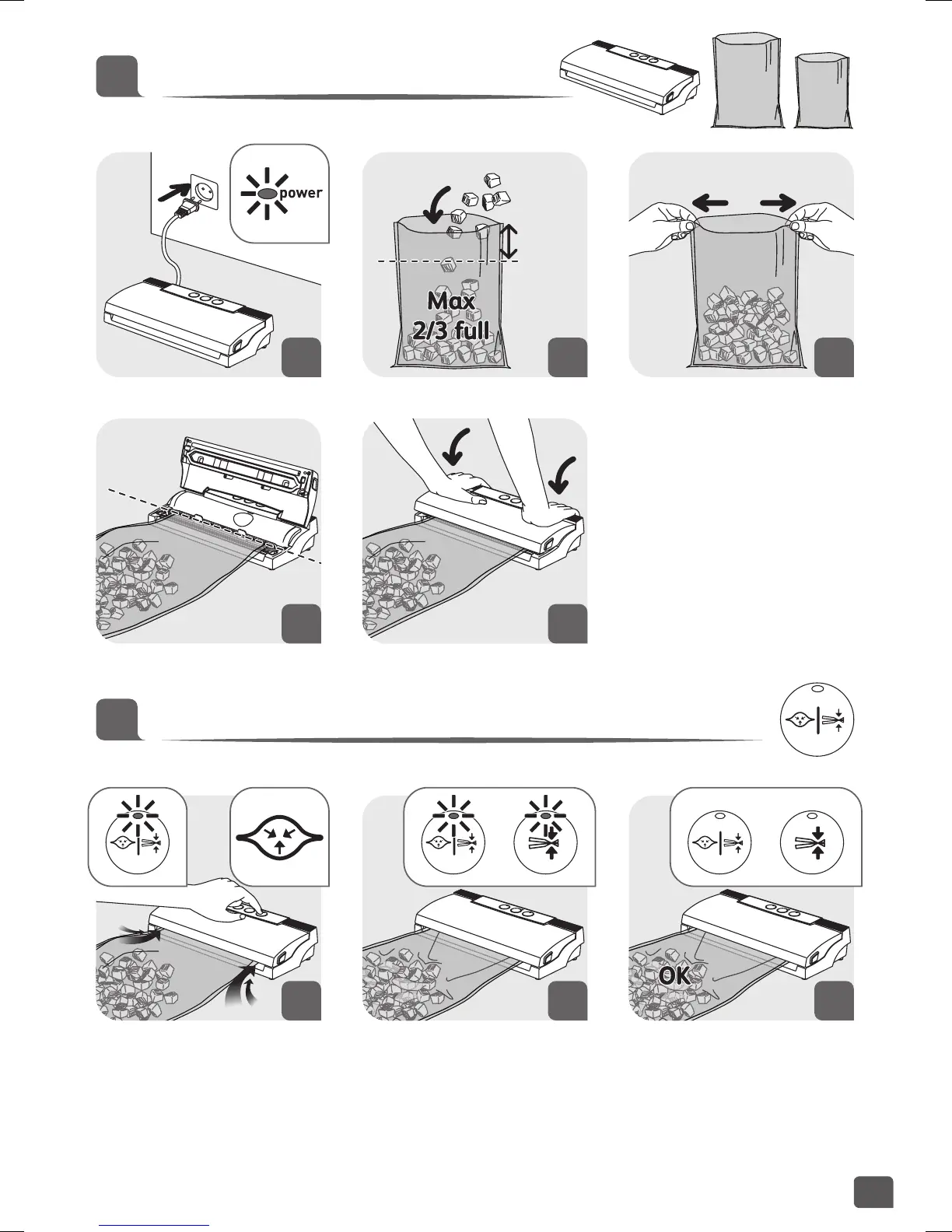 power

Max
2/3 full

OK