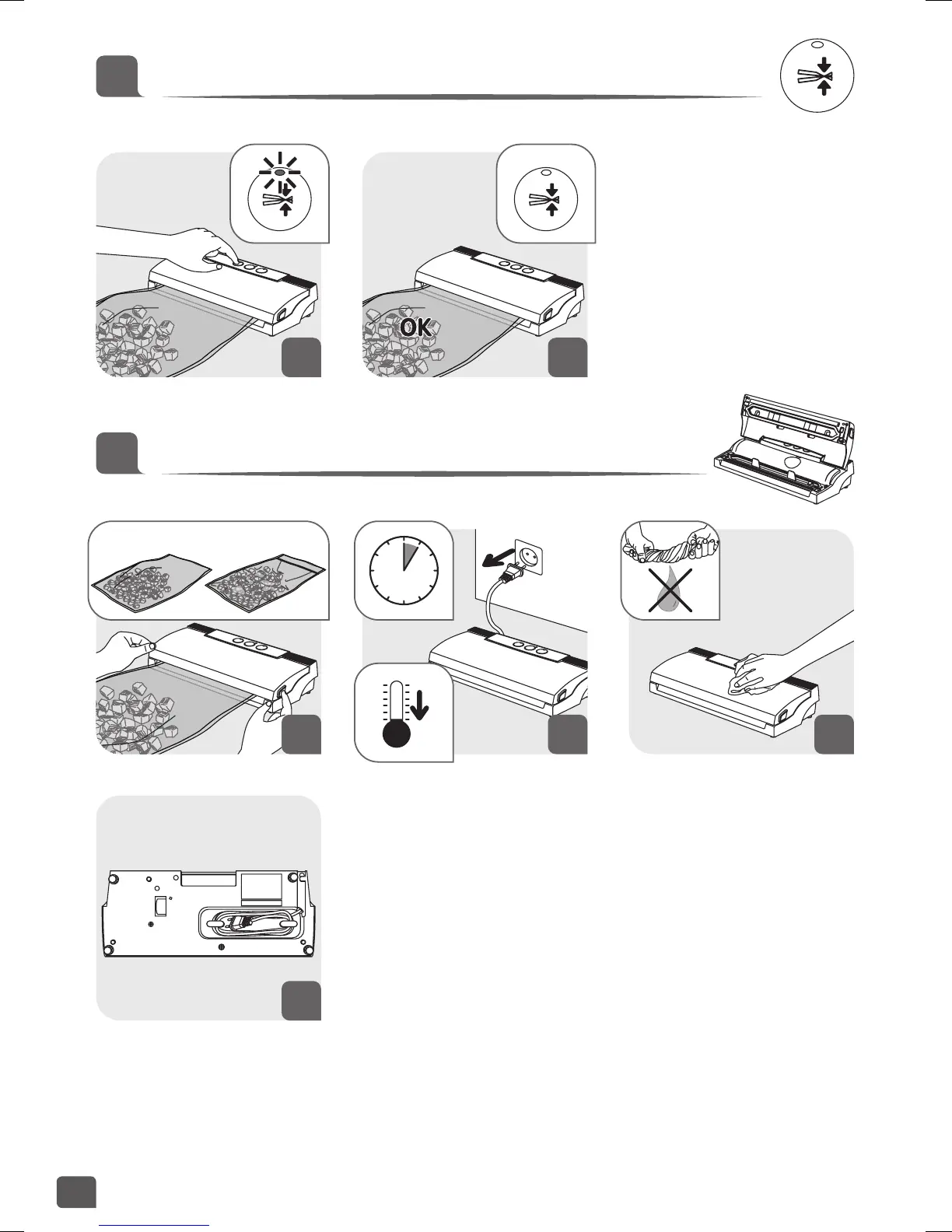 OK