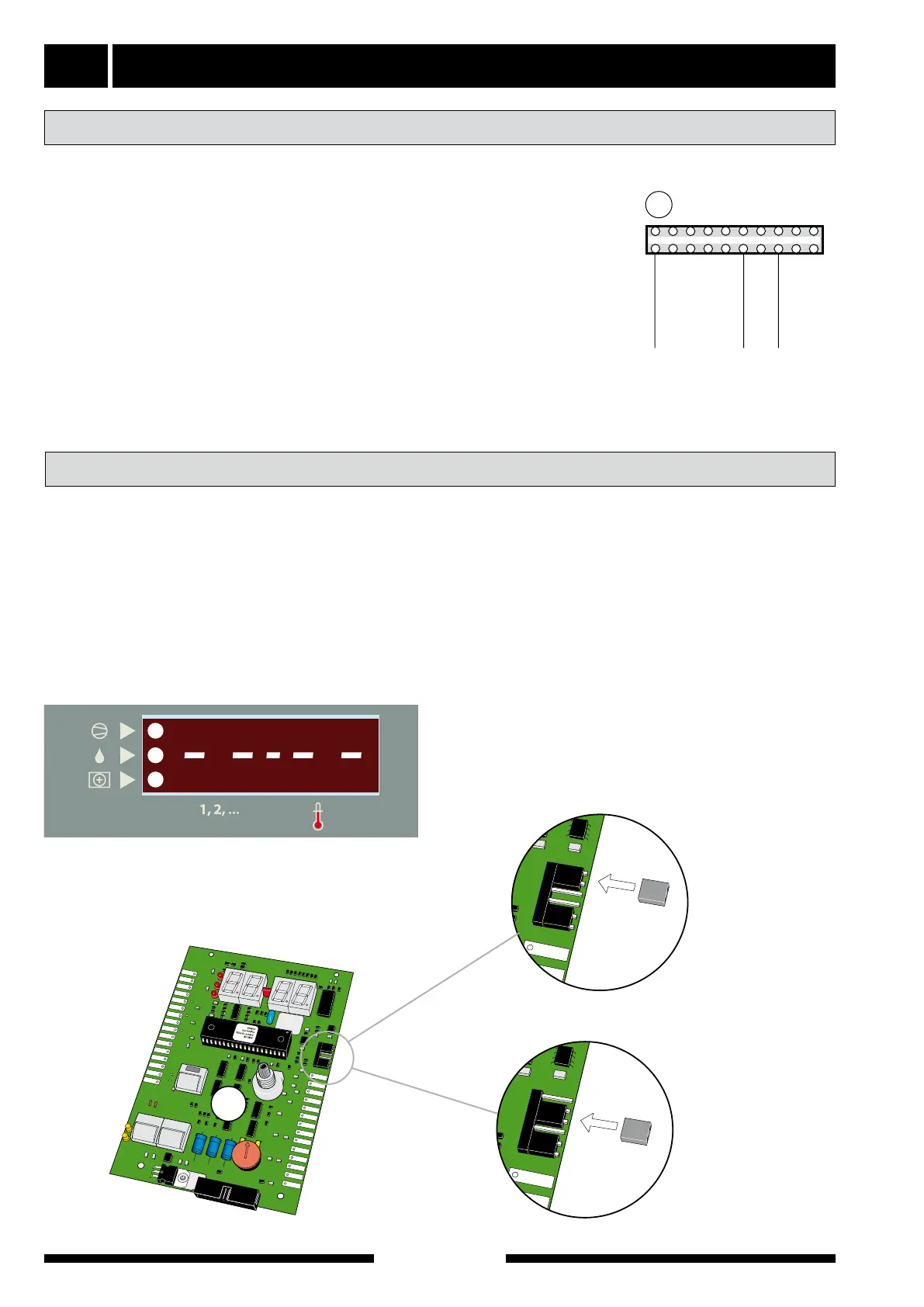 1, 2, ...