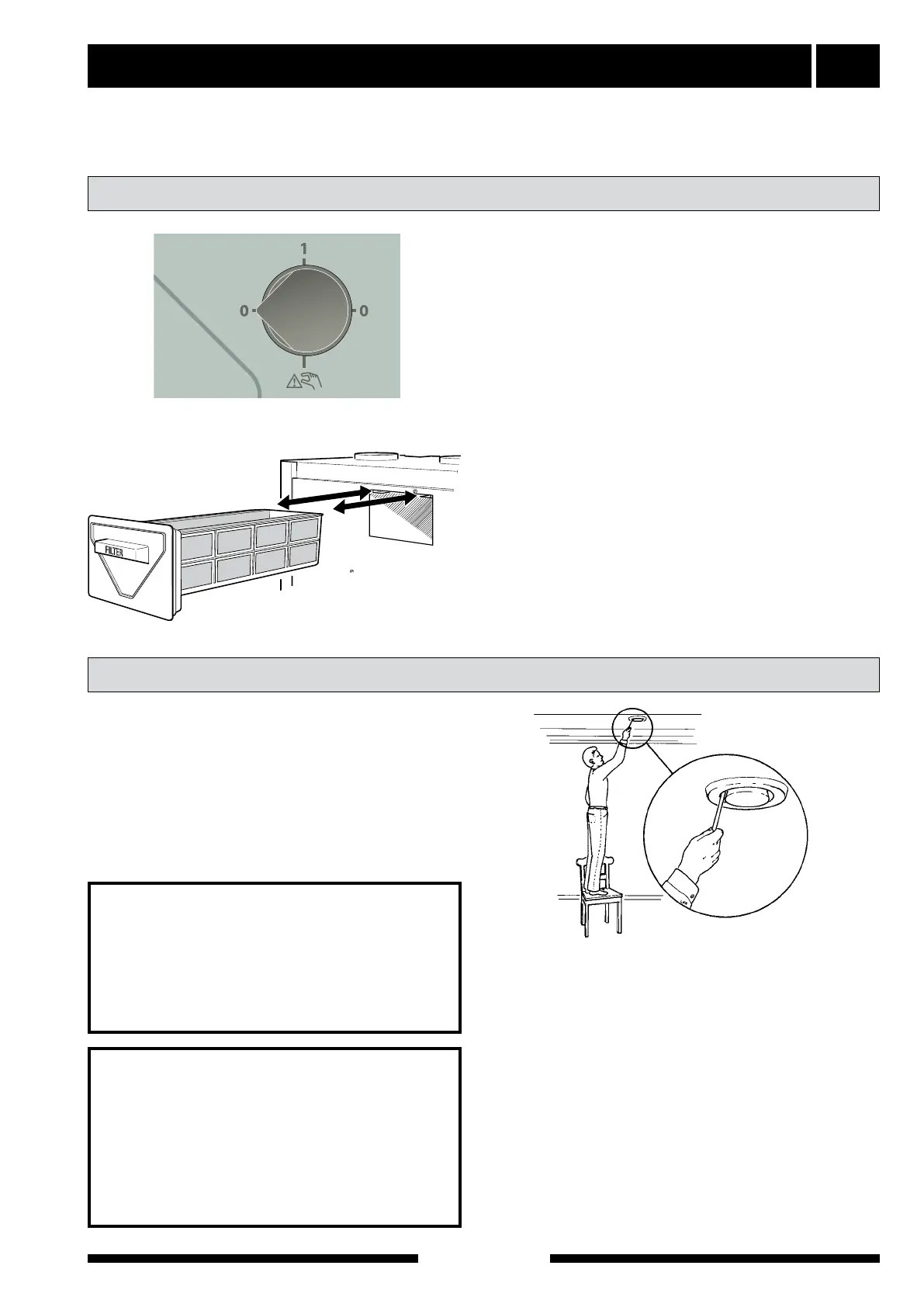 1

0

0

FILTER