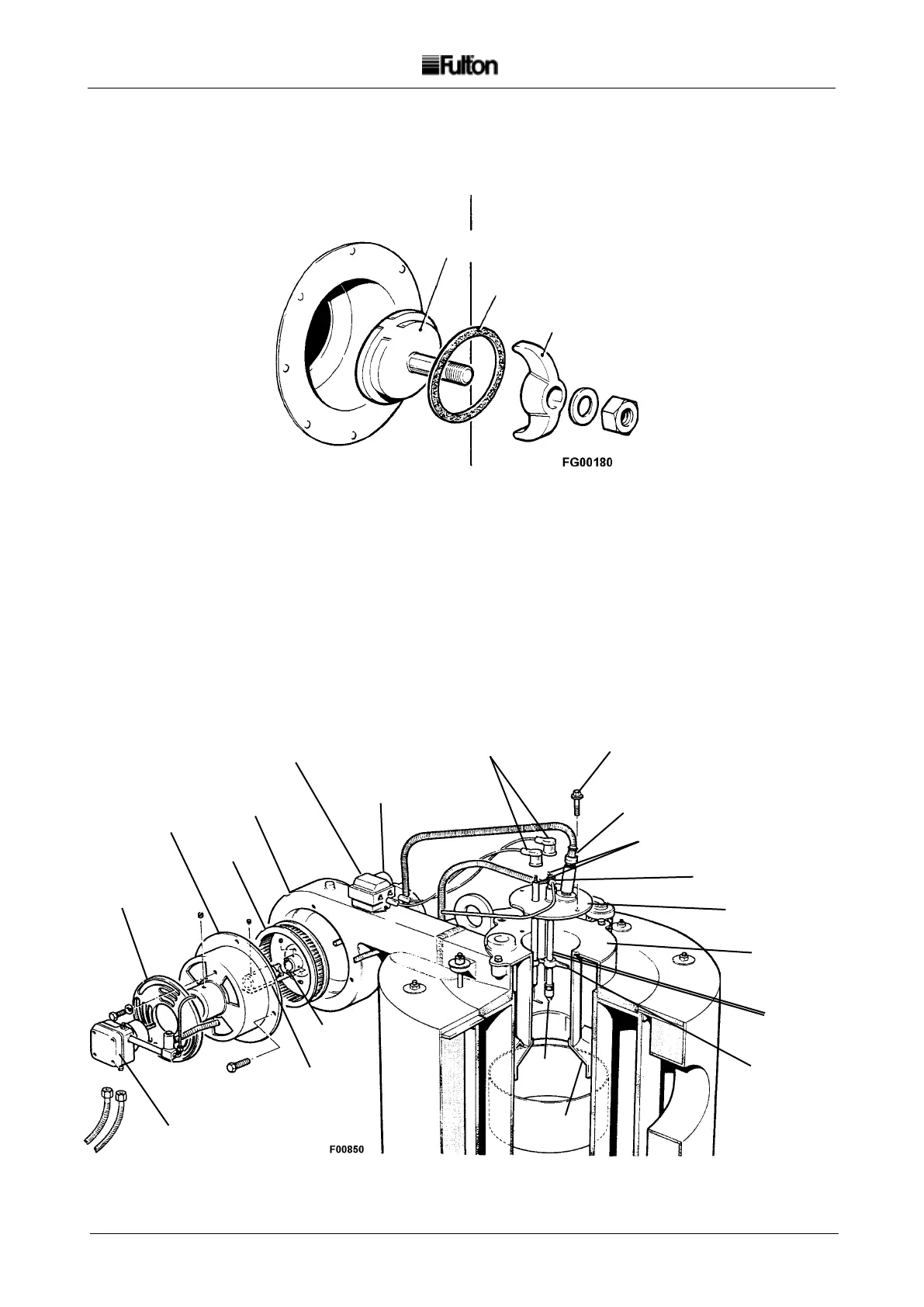 Fulton

FG00180

F00850