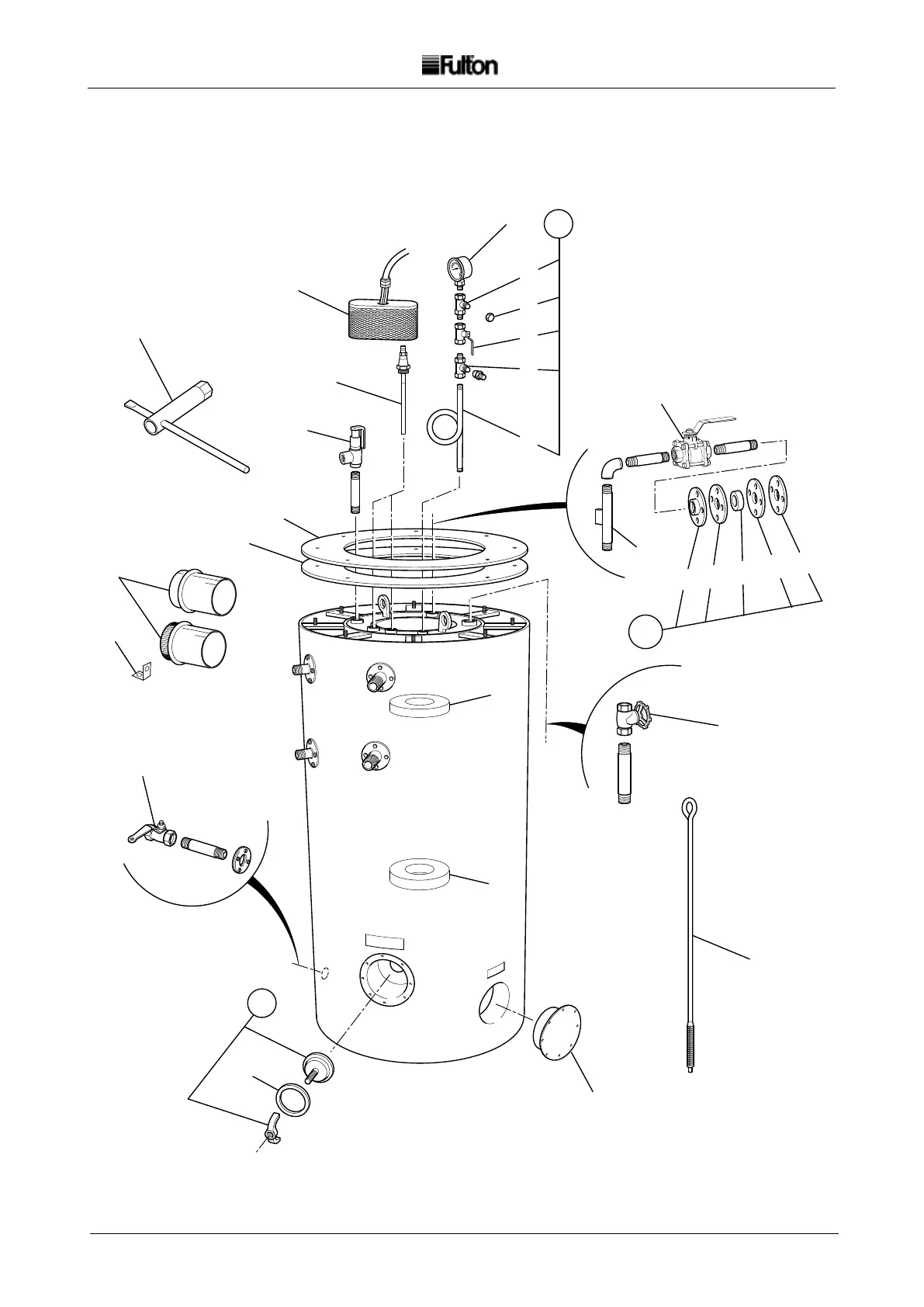 Fulton