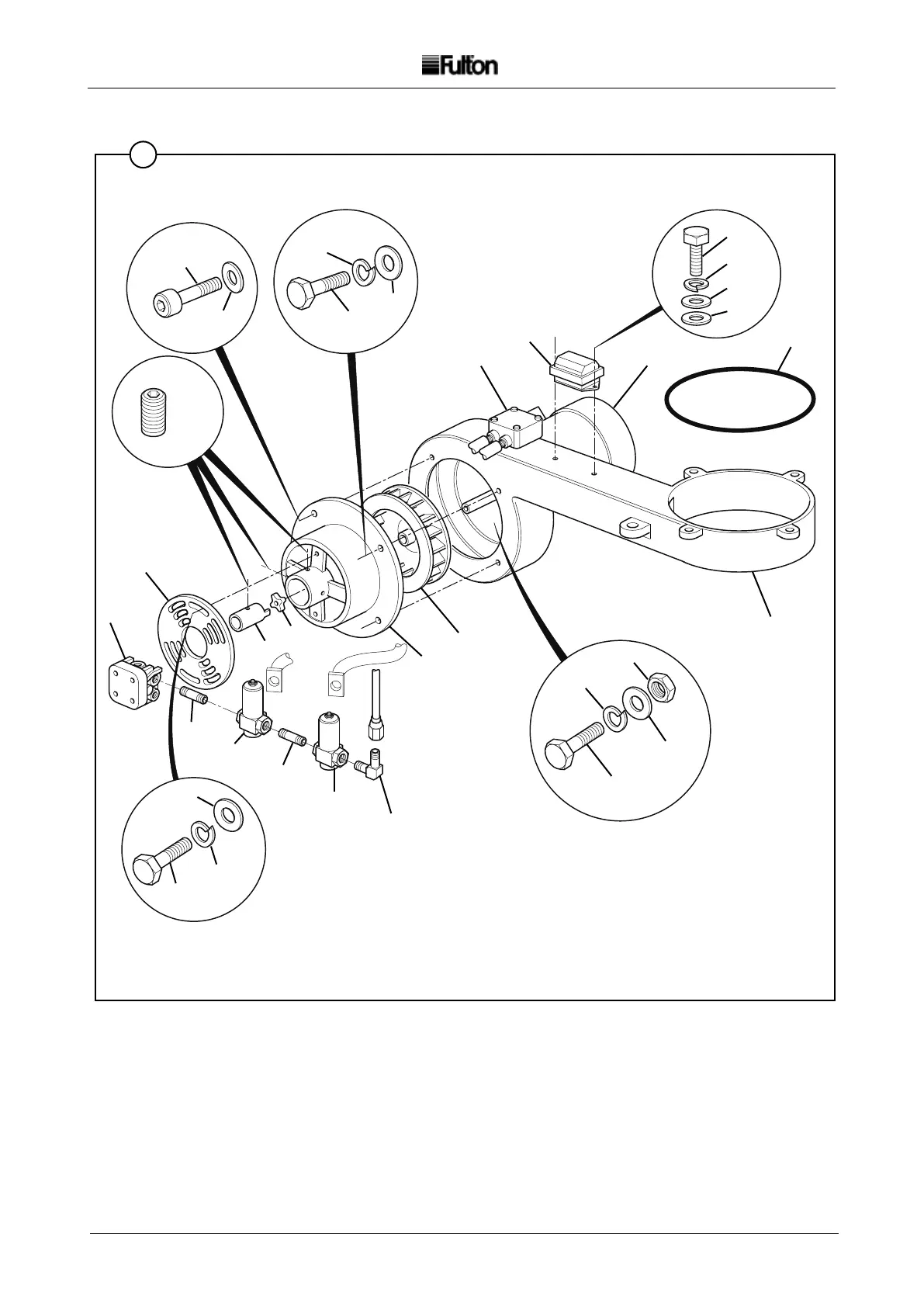 Fulton