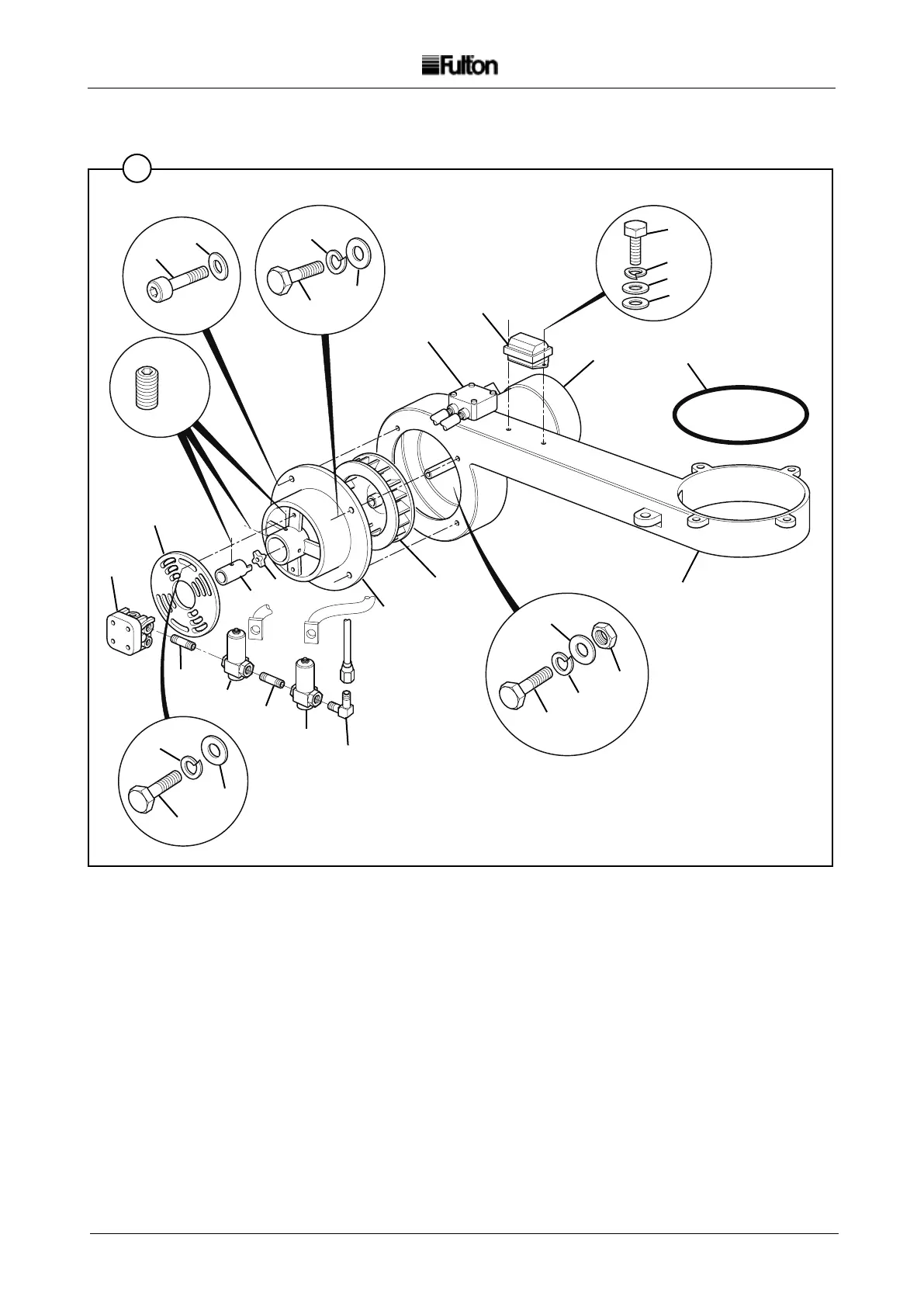 Fulton