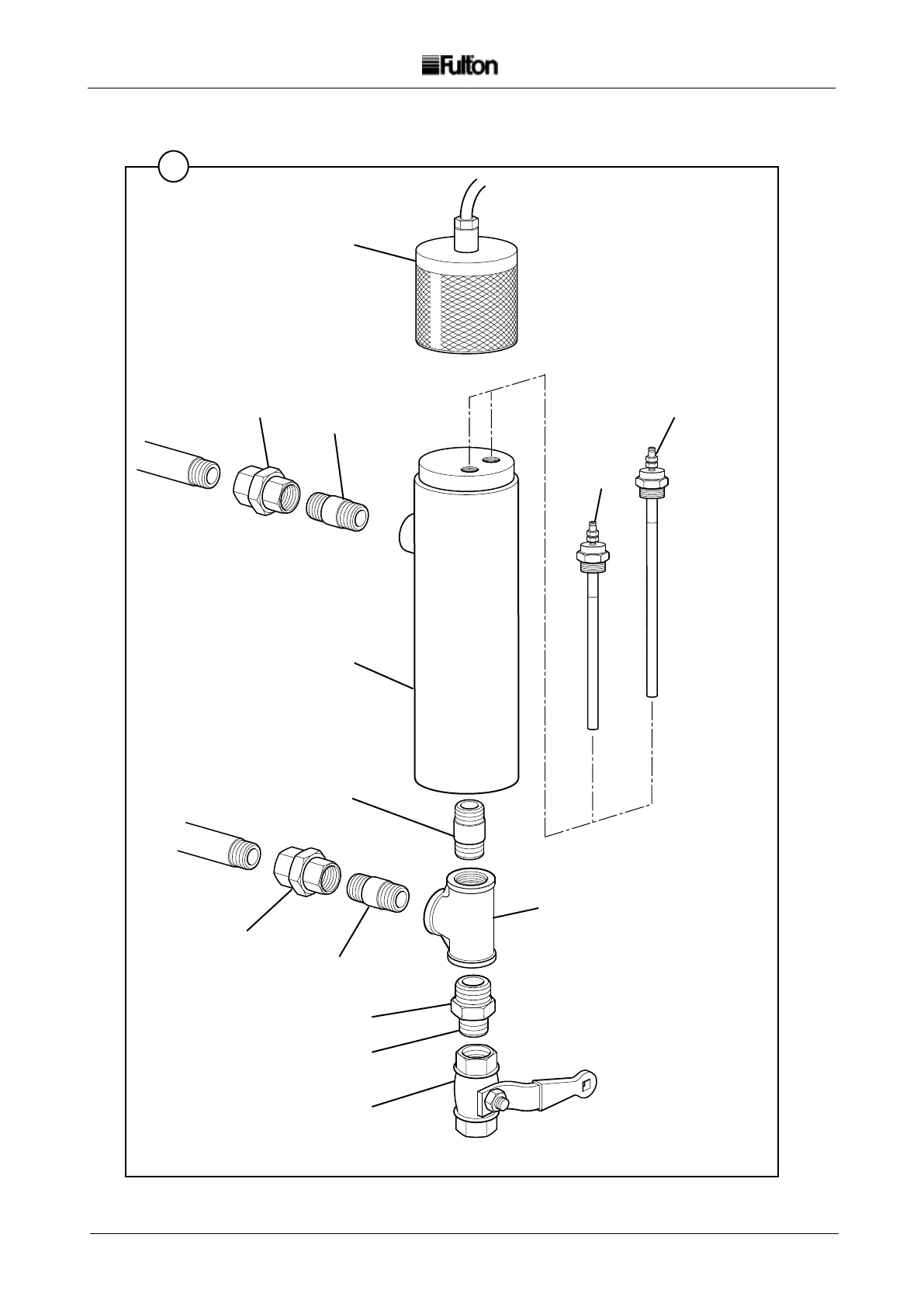 Fulton