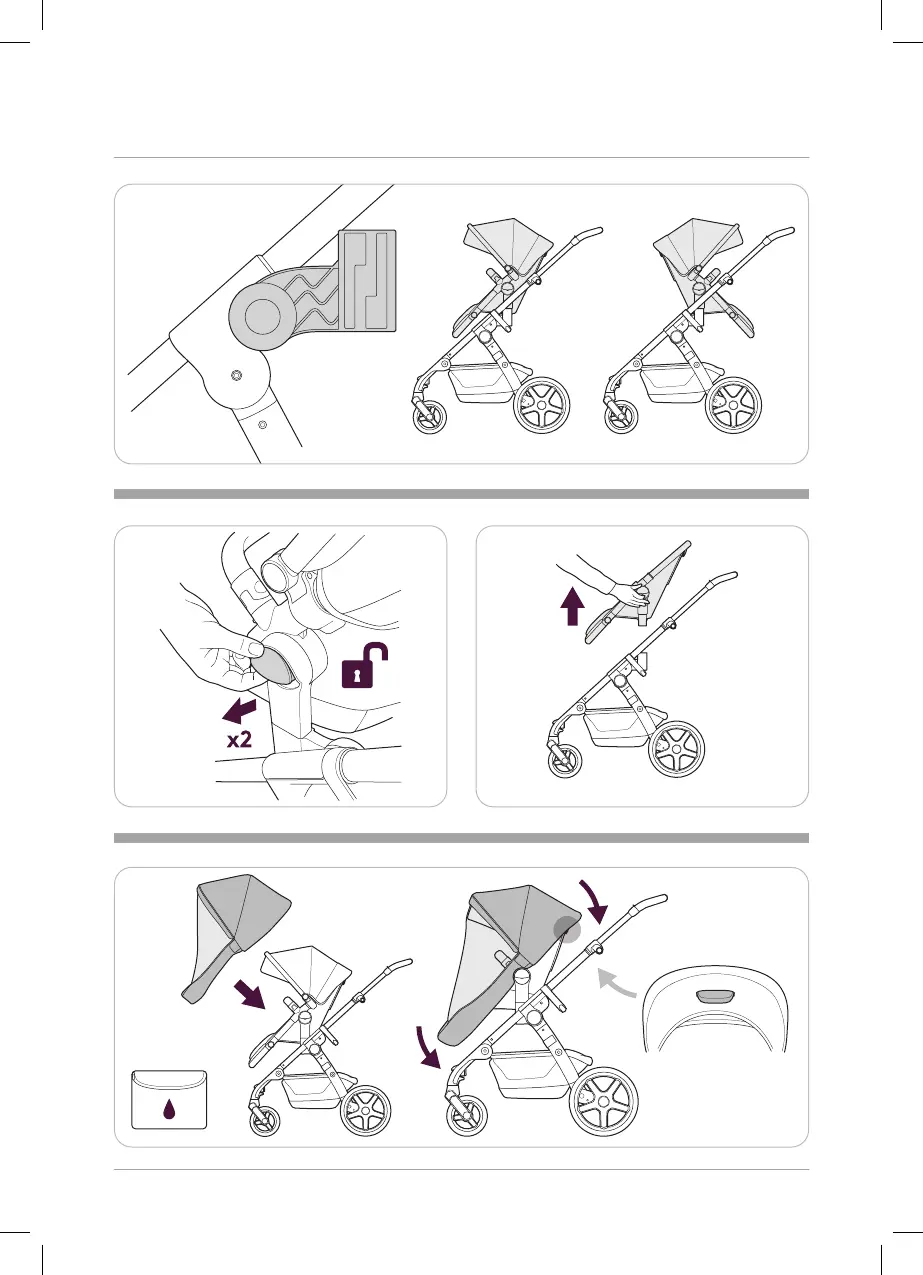 x2