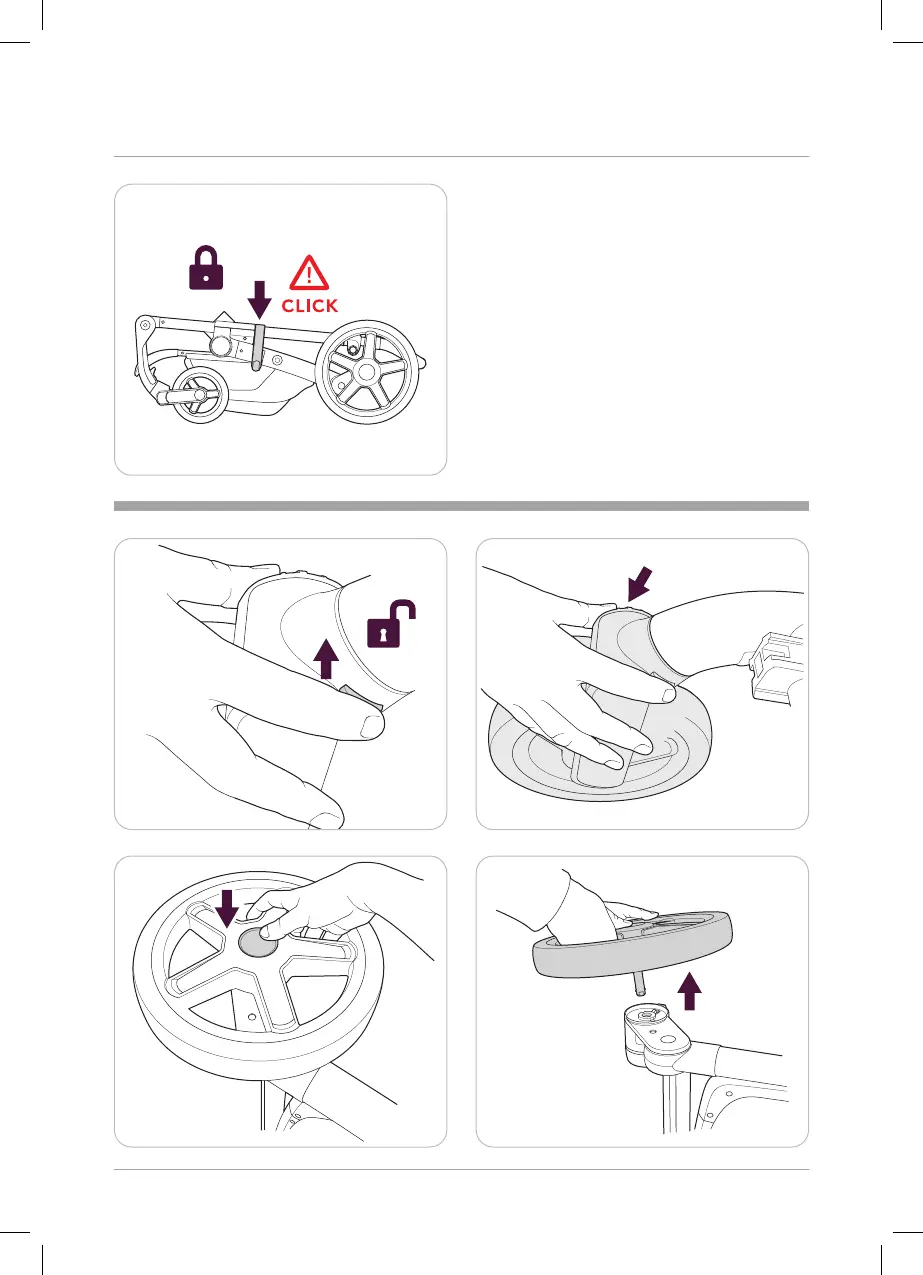 CLICK