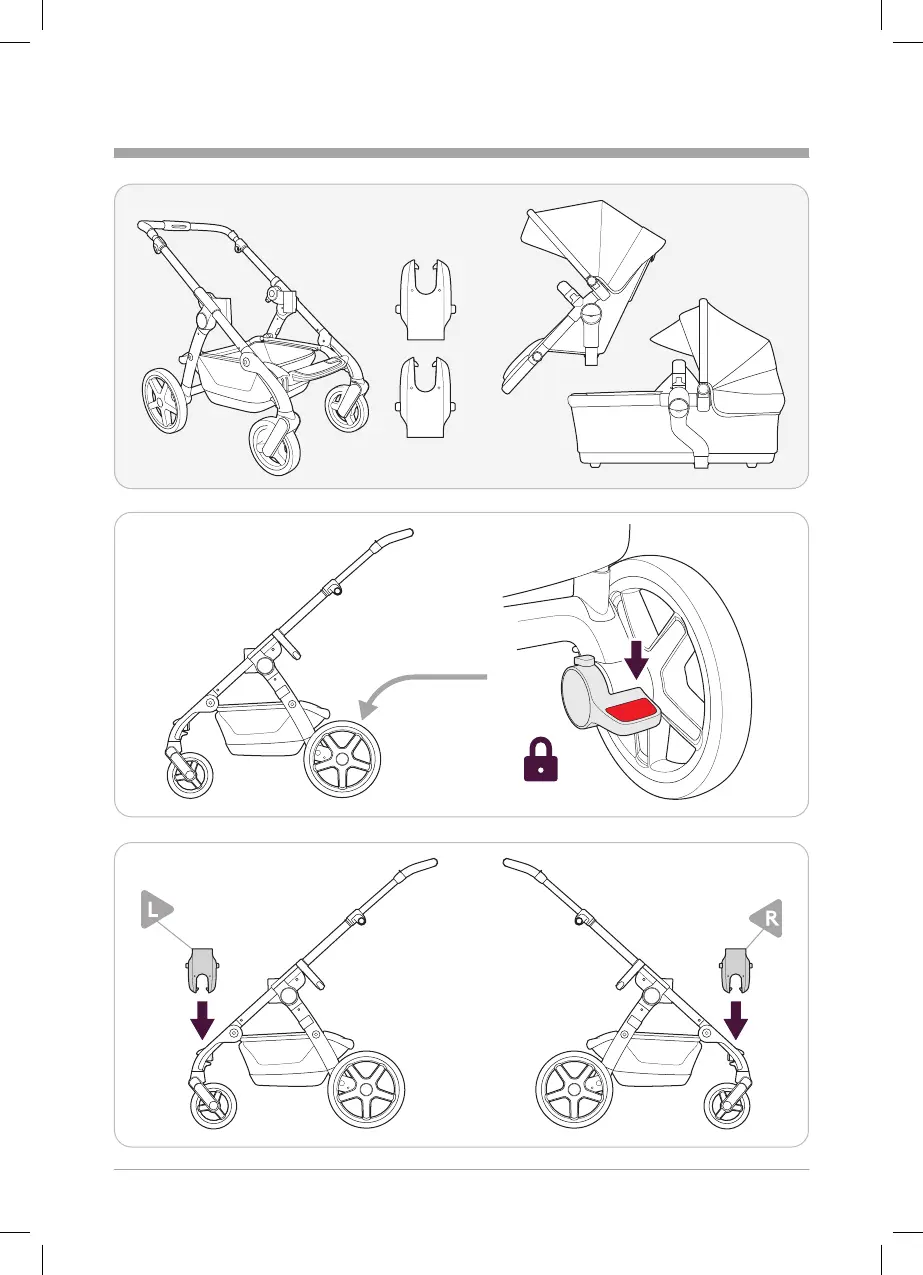 L

R