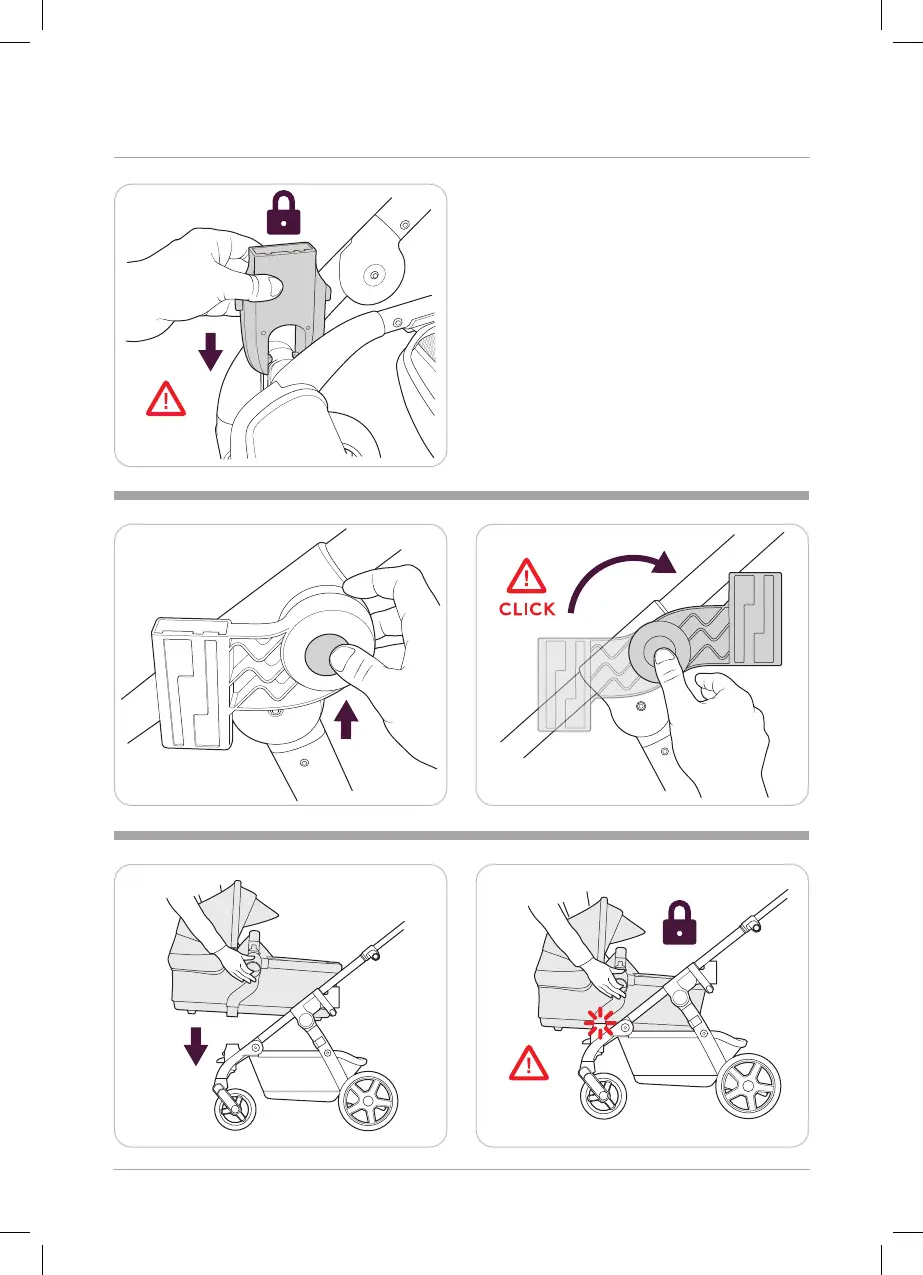 CLICK