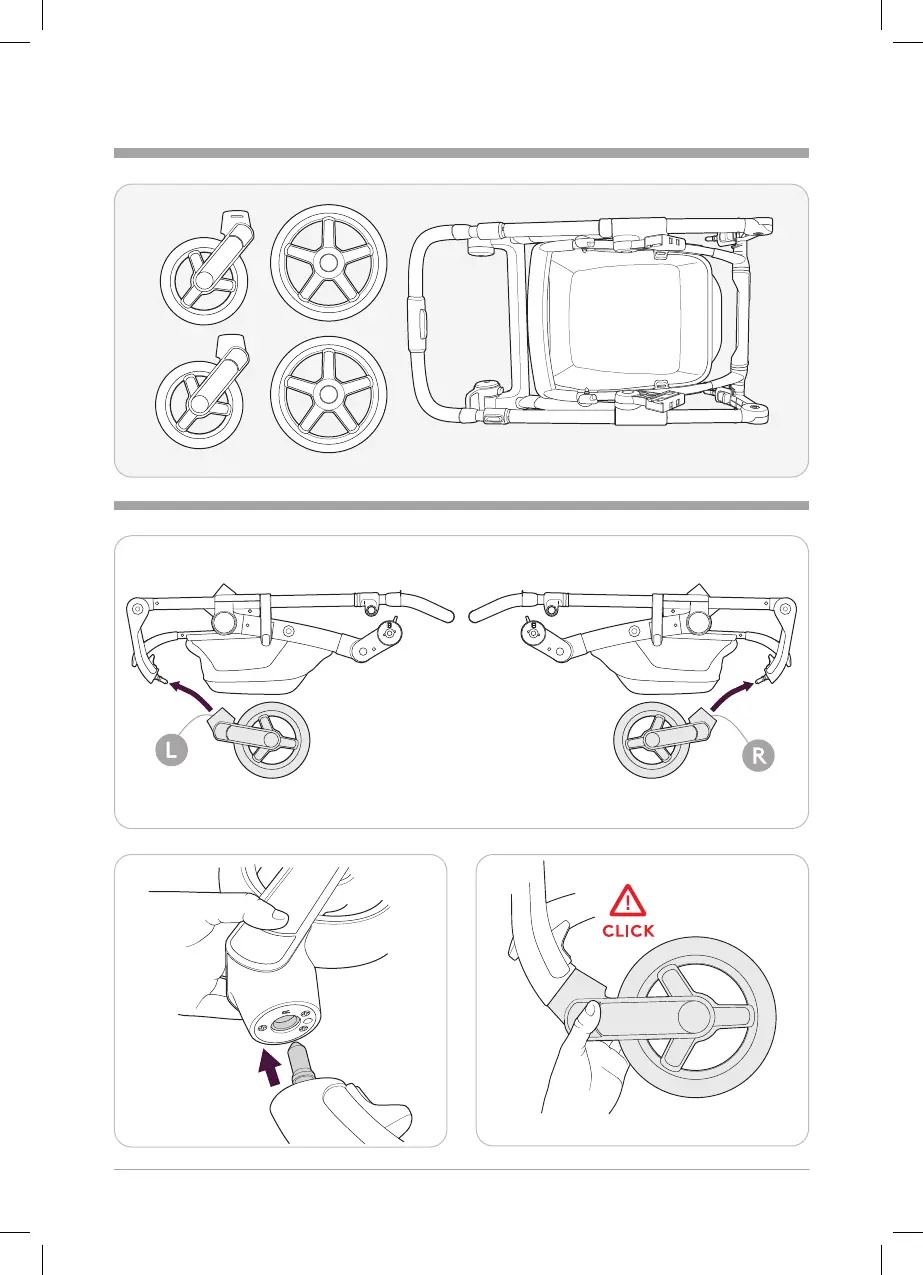 L

R

CLICK