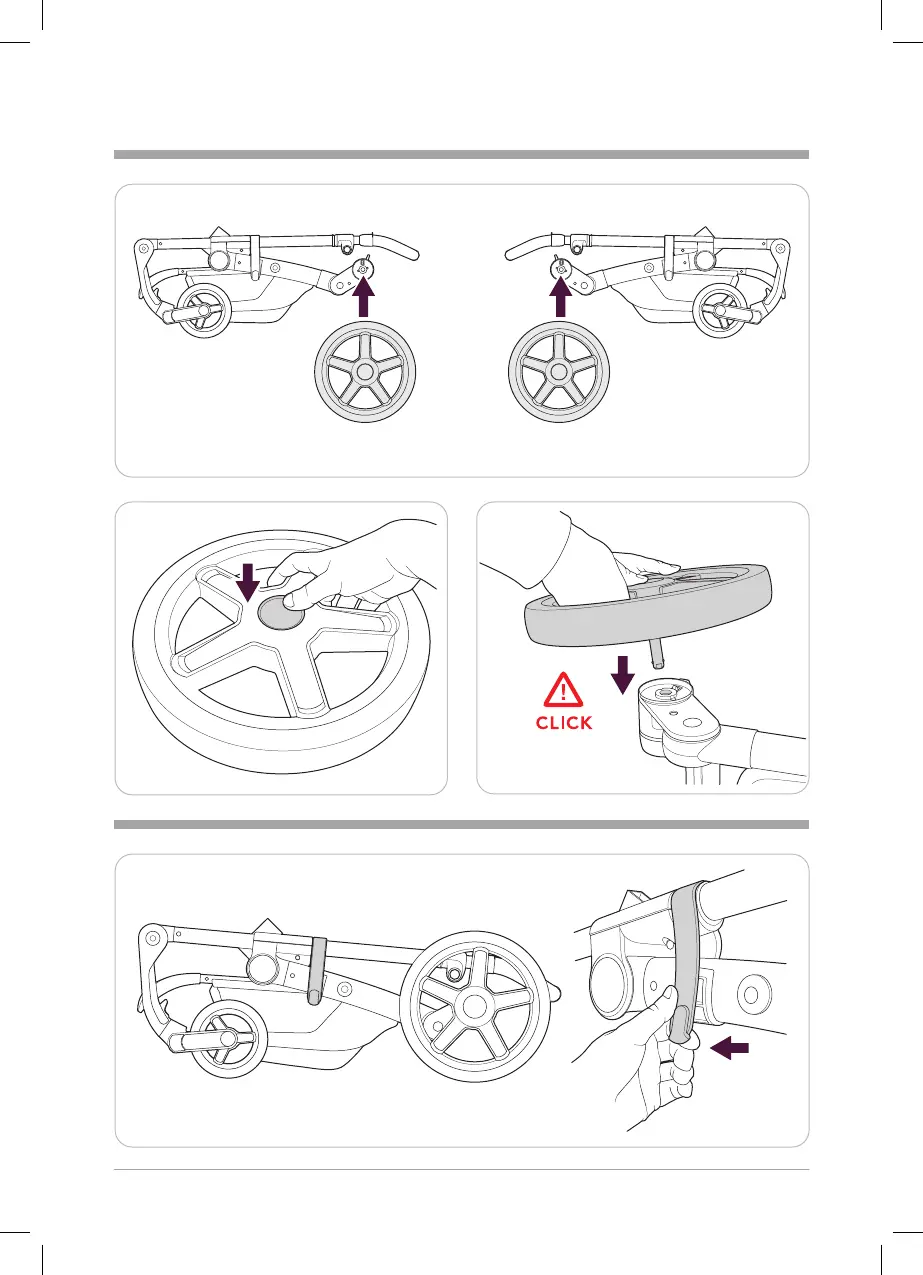 CLICK