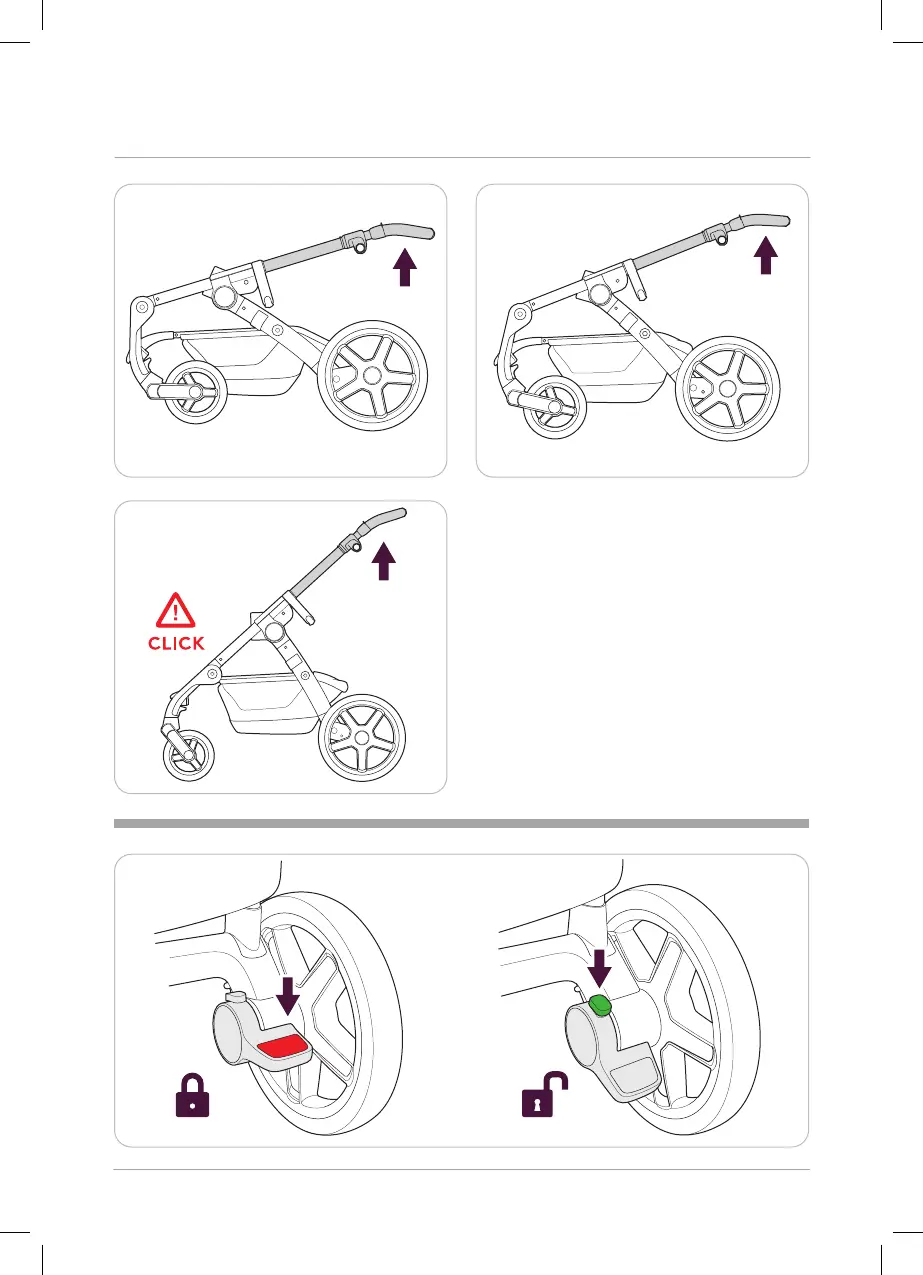 CLICK