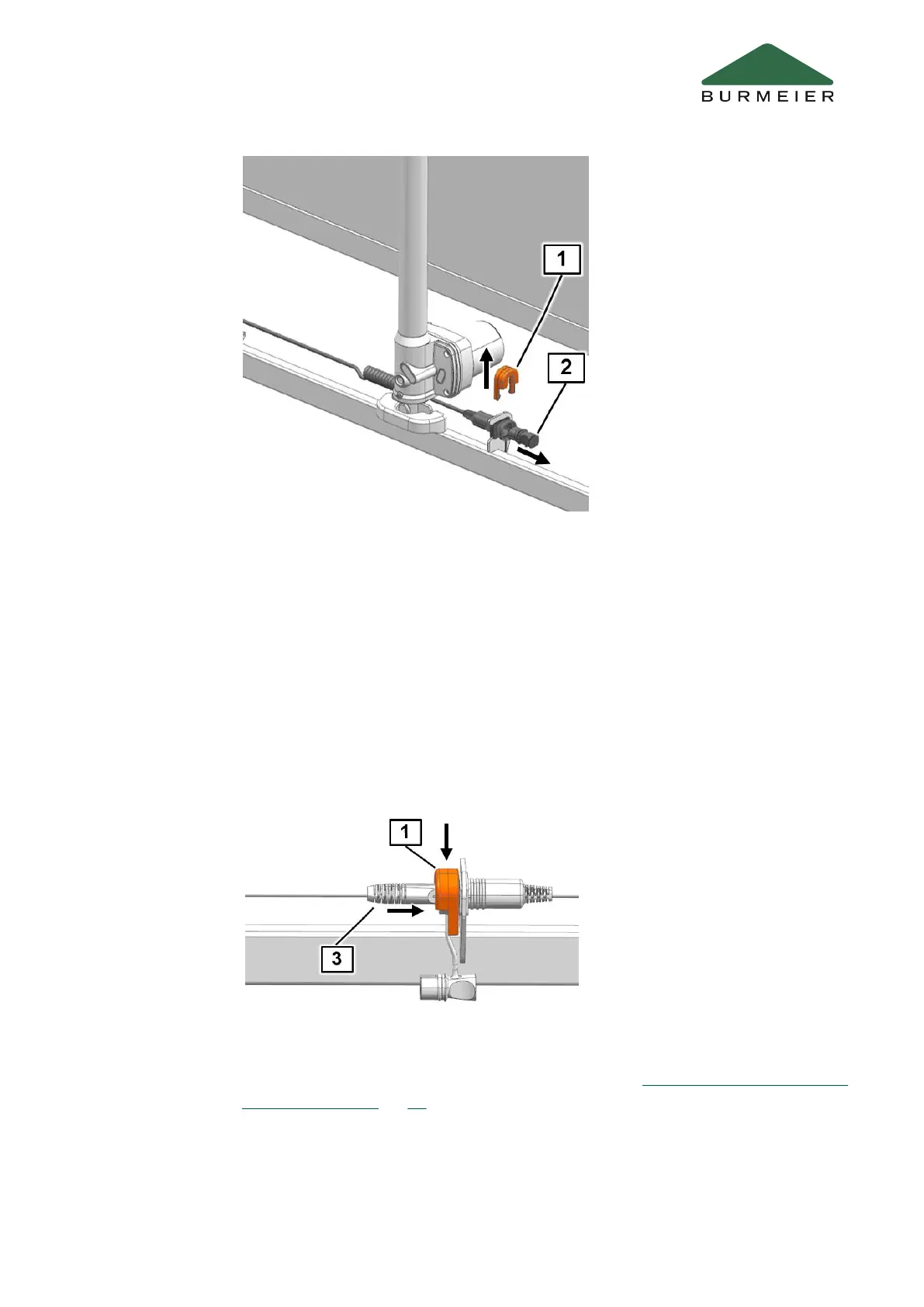 BURMEIER

1

2

1

3