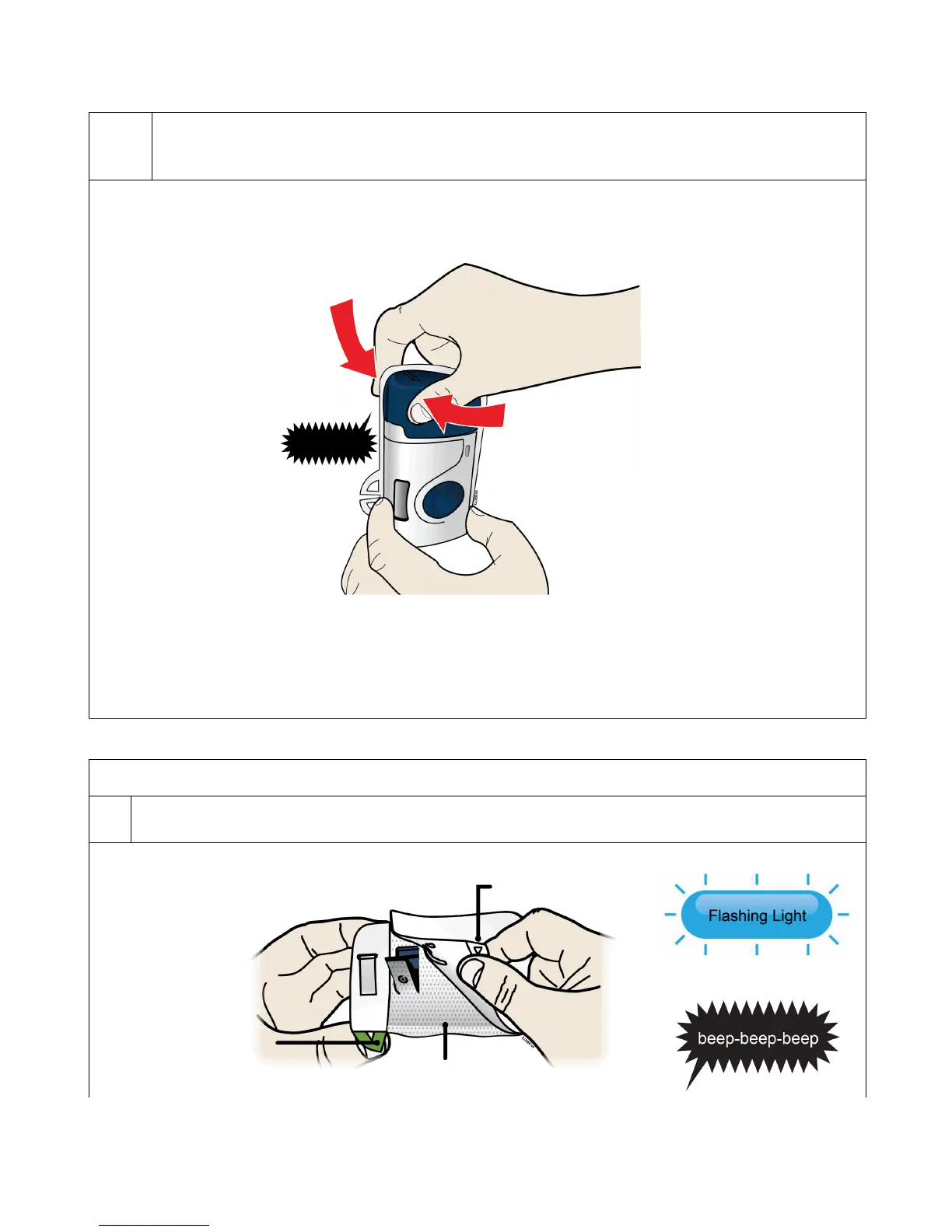 Flashing Light

beep-beep-beep