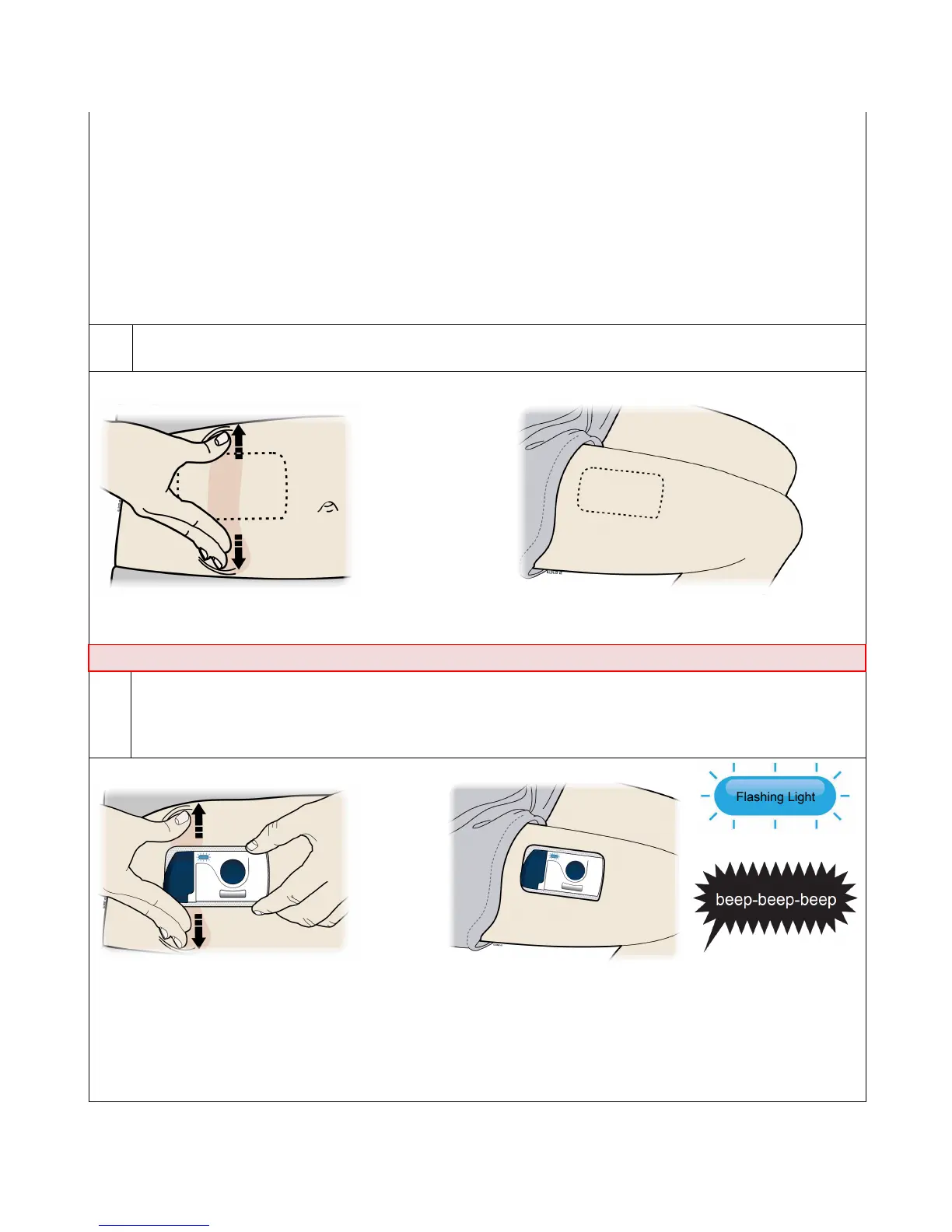 Flashing Light

beep-beep-beep