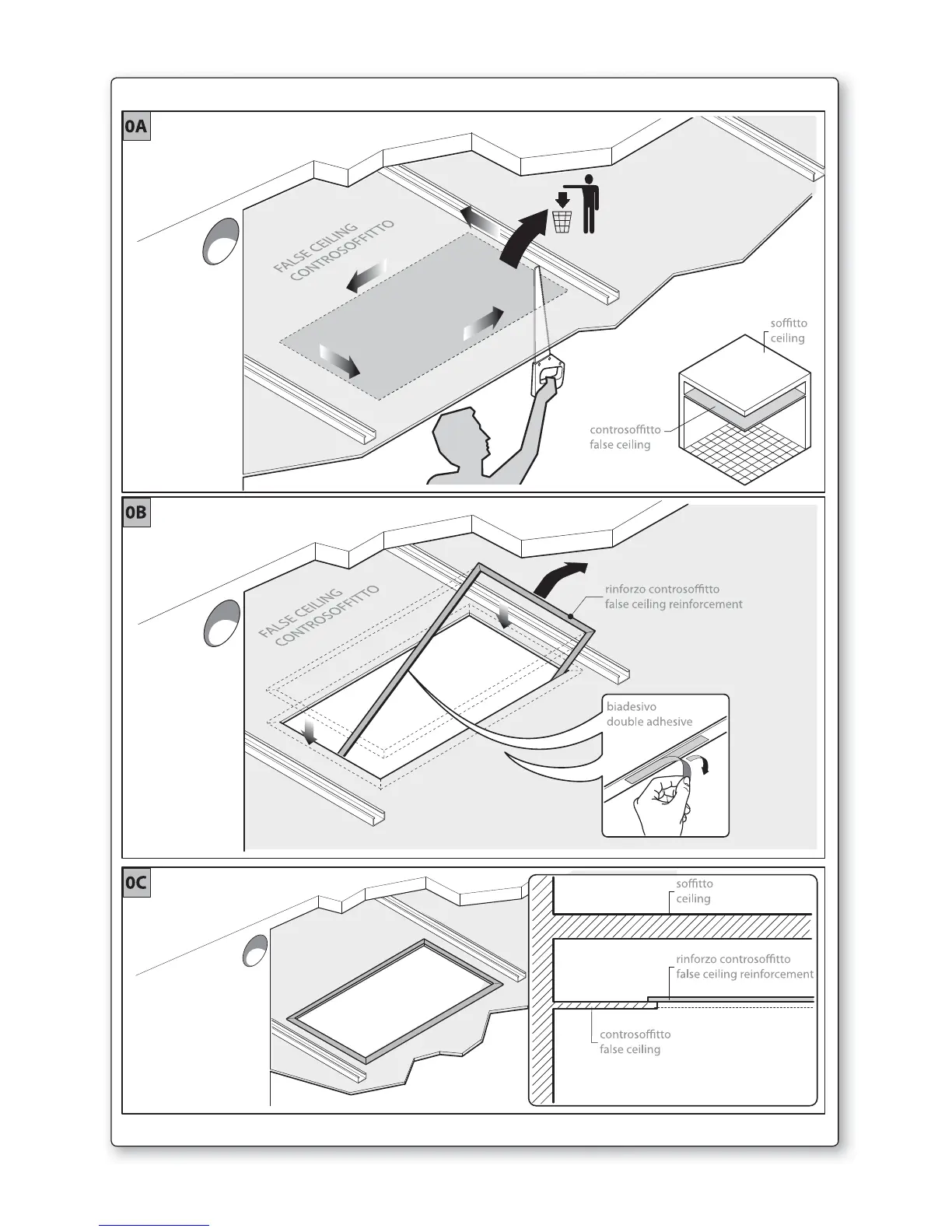 0A

FALSE CEILING
CONTROSOFFITTO

soffitto
ceiling

controsoffitto
false ceiling

0B

FALSE CEILING
CONTROSOFFITTO

rinforzo controsoffitto
false ceiling reinforcement

biadesivo
double adhesive

0C

soffitto
ceiling

rinforzo controsoffitto
false ceiling reinforcement

controsoffitto
false ceiling