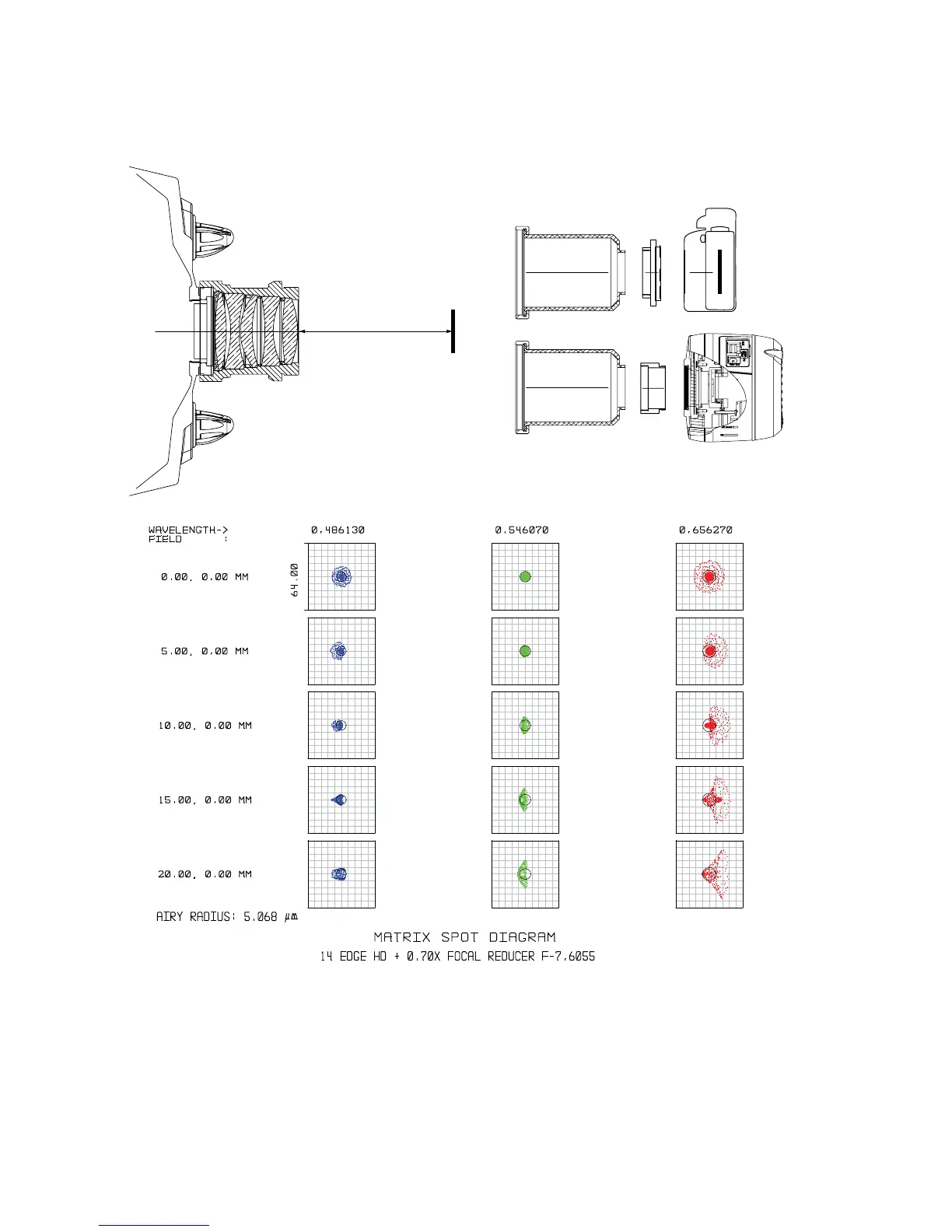 WAVELENGTH->
FIELD :

0.486130

0.546070

0.656270

64.00

0.00, 0.00 MM

5.00, 0.00 MM

10.00, 0.00 MM

15.00, 0.00 MM

20.00, 0.00 MM

AIRY RADIUS: 5.068 µm

MATRIX SPOT DIAGRAM

14 EDGE HD + 0.70X FOCAL REDUCER F-7.6055