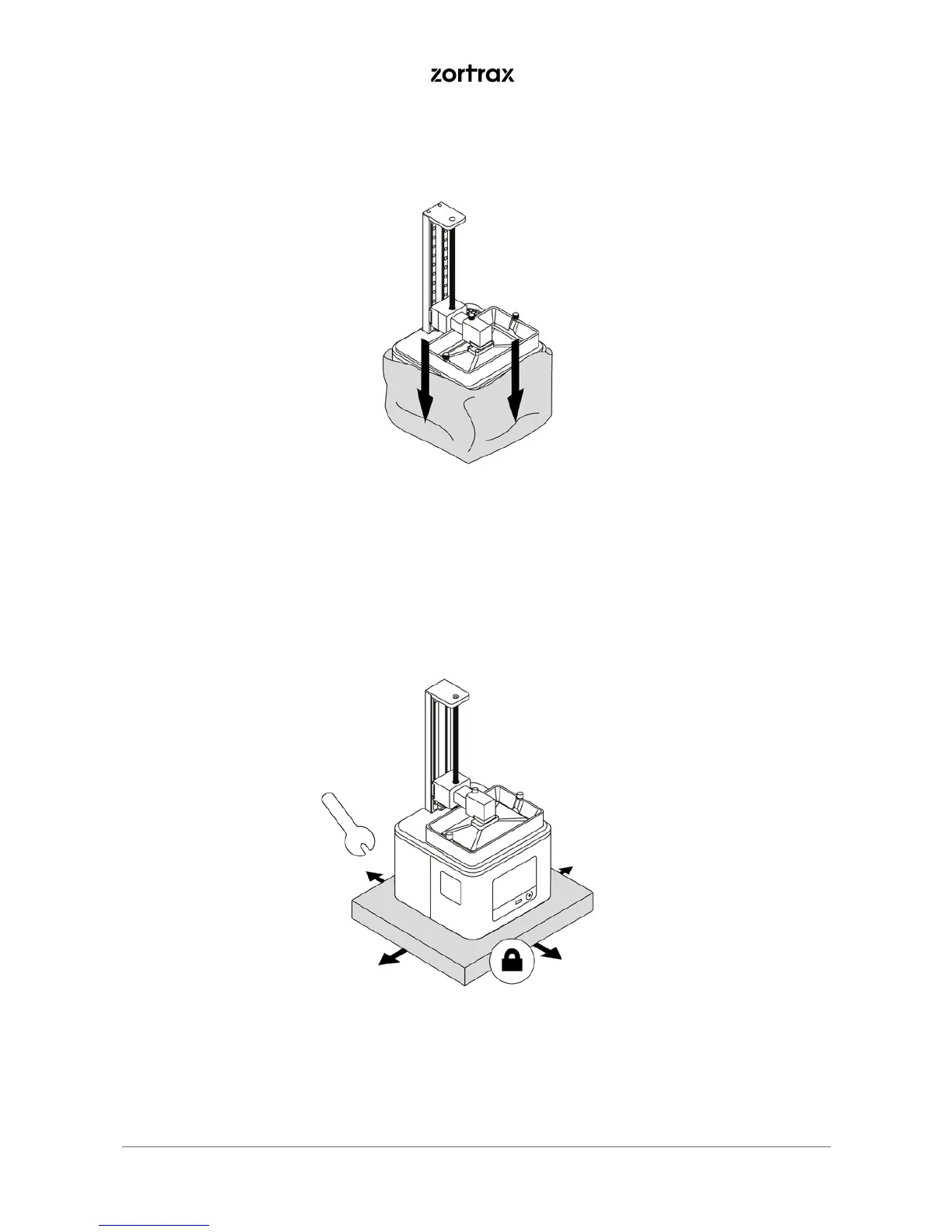 zortrax