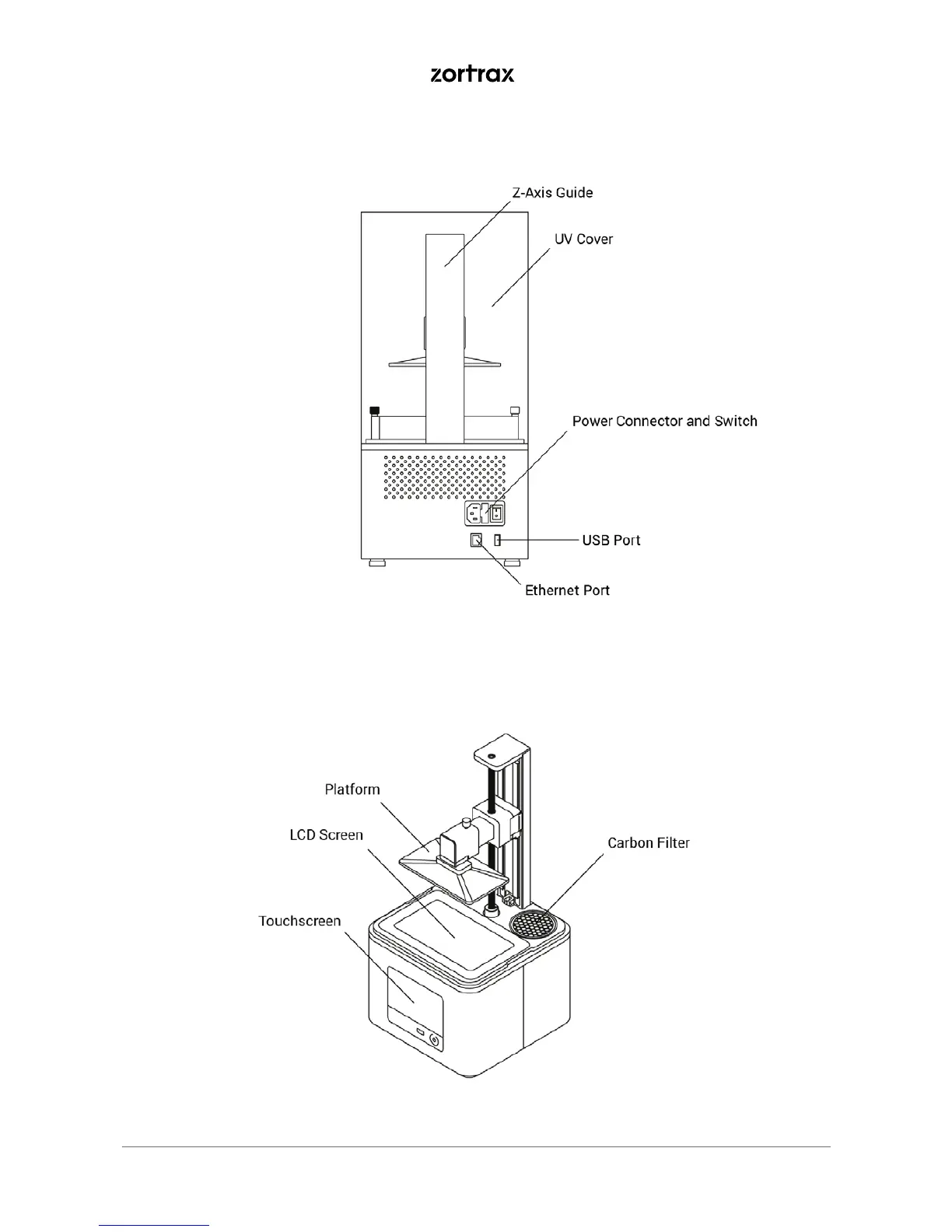 zortrax

Z-Axis Guide

UV Cover

Power Connector and Switch

USB Port

Ethernet Port

Platform

LCD Screen

Carbon Filter

Touchscreen