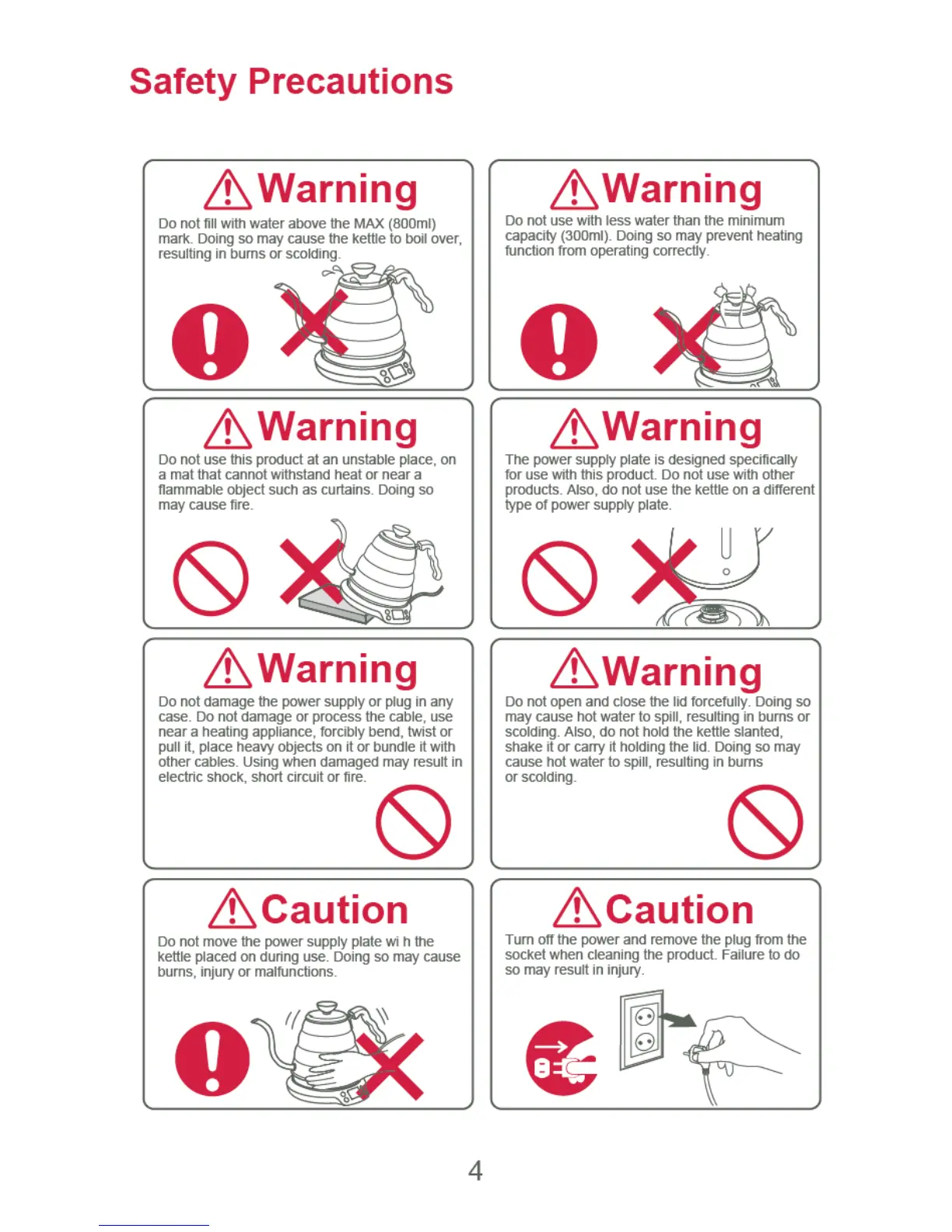 Safety Precautions

Warning
Do not fill with water above the MAX (800ml) mark. Doing so may cause the kettle to boil over, resulting in burns or scolding.

Warning
Do not use with less water than the minimum capacity (300ml). Doing so may prevent heating function from operating correctly.

Warning
Do not use this product at an unstable place, on a mat that cannot withstand heat or near a flammable object such as curtains. Doing so may cause fire.

Warning
The power supply plate is designed specifically for use with this product. Do not use with other products. Also, do not use the kettle on a different type of power supply plate.

Warning
Do not damage the power supply or plug in any case. Do not damage or process the cable, use near a heating appliance, forcibly bend, twist or pull it, place heavy objects on it or bundle it with other cables. Using when damaged may result in electric shock, short circuit or fire.

Warning
Do not open and close the lid forcefully. Doing so may cause hot water to spill, resulting in burns or scolding. Also, do not hold the kettle slanted, shake it or carry it holding the lid. Doing so may cause hot water to spill, resulting in burns or scolding.

Caution
Do not move the power supply plate wi h the kettle placed on during use. Doing so may cause burns, injury or malfunctions.

Caution
Turn off the power and remove the plug from the socket when cleaning the product. Failure to do so may result in injury.

4