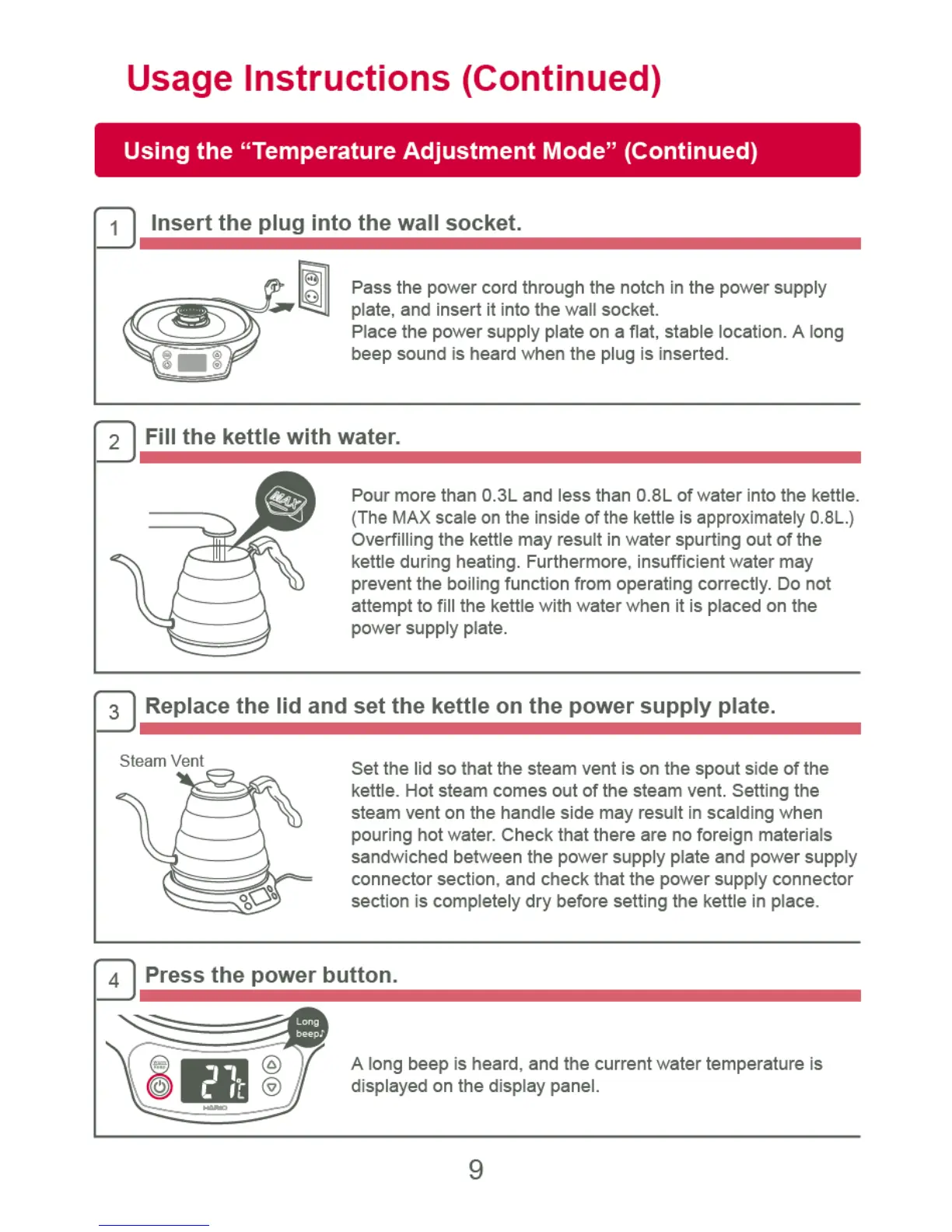 Usage Instructions (Continued)

Using the “Temperature Adjustment Mode” (Continued)

1 Insert the plug into the wall socket.

Pass the power cord through the notch in the power supply plate, and insert it into the wall socket.
Place the power supply plate on a flat, stable location. A long beep sound is heard when the plug is inserted.

2 Fill the kettle with water.

MAX

Pour more than 0.3L and less than 0.8L of water into the kettle. (The MAX scale on the inside of the kettle is approximately 0.8L.) Overfilling the kettle may result in water spurting out of the kettle during heating. Furthermore, insufficient water may prevent the boiling function from operating correctly. Do not attempt to fill the kettle with water when it is placed on the power supply plate.

3 Replace the lid and set the kettle on the power supply plate.

Steam Vent

Set the lid so that the steam vent is on the spout side of the kettle. Hot steam comes out of the steam vent. Setting the steam vent on the handle side may result in scalding when pouring hot water. Check that there are no foreign materials sandwiched between the power supply plate and power supply connector section, and check that the power supply connector section is completely dry before setting the kettle in place.

4 Press the power button.

Long beep♪

27℃

HARIO

A long beep is heard, and the current water temperature is displayed on the display panel.

9