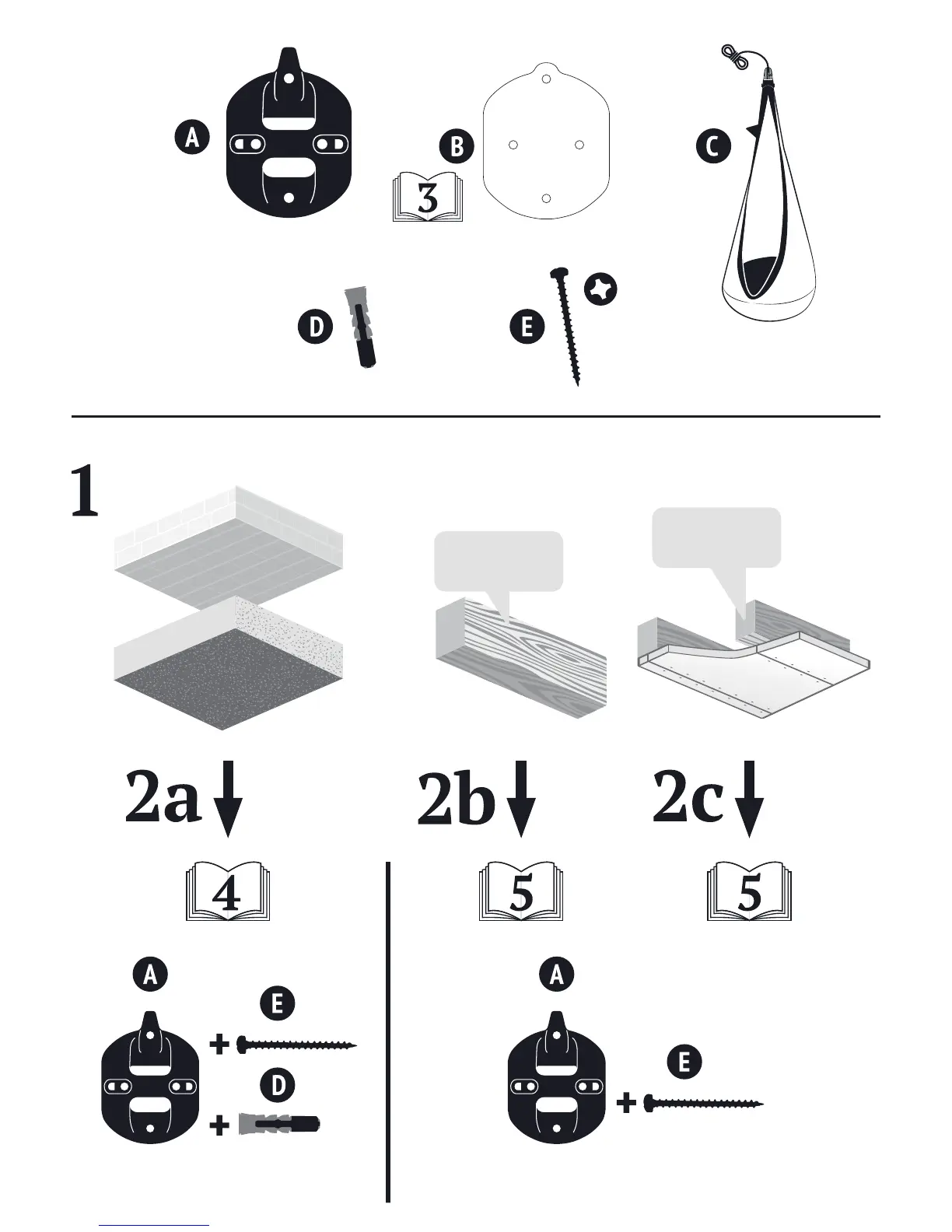 A

B

3

C

D

E

1

2a

2b

2c

4

5

5

A

E

+

D

+

A

E

+