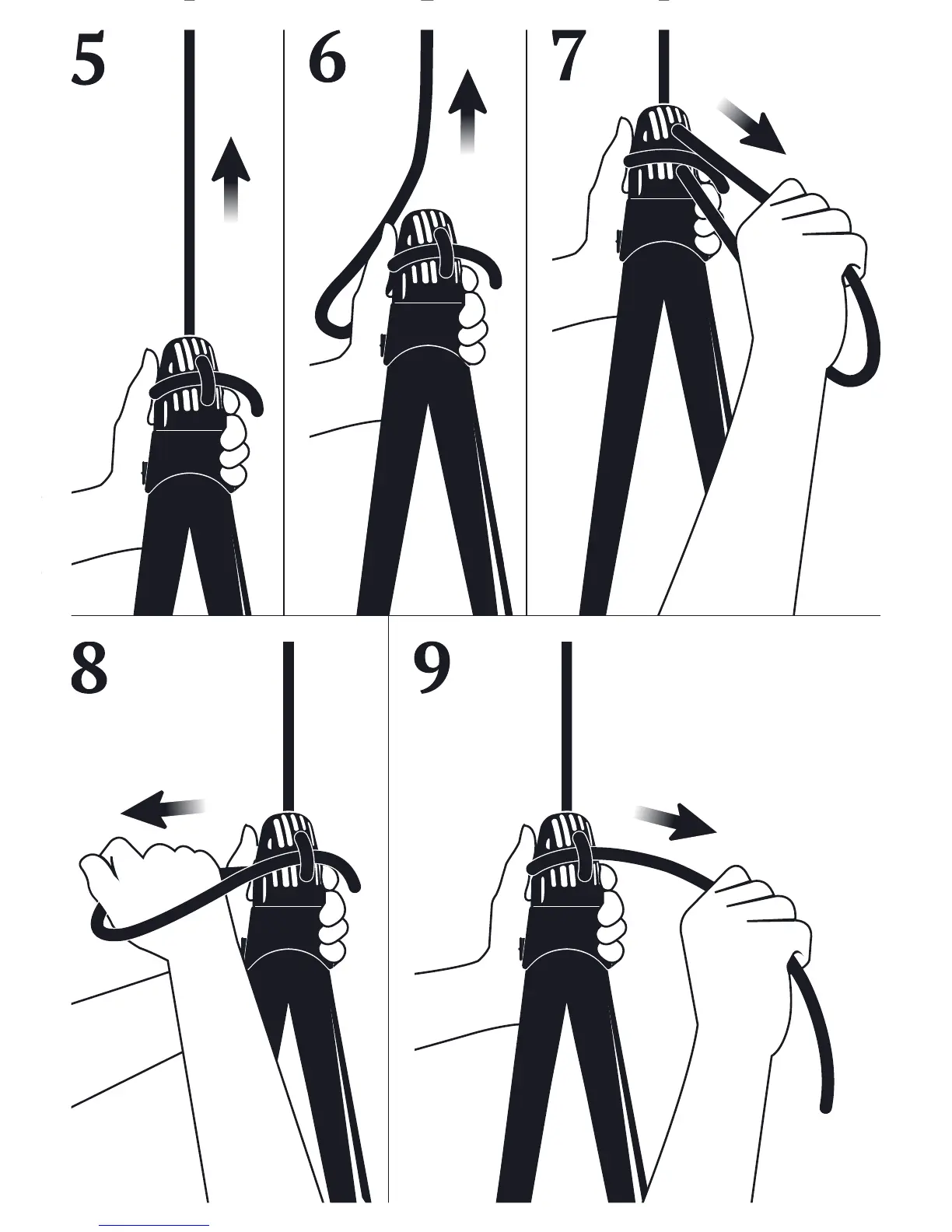 5

6

7

8

9