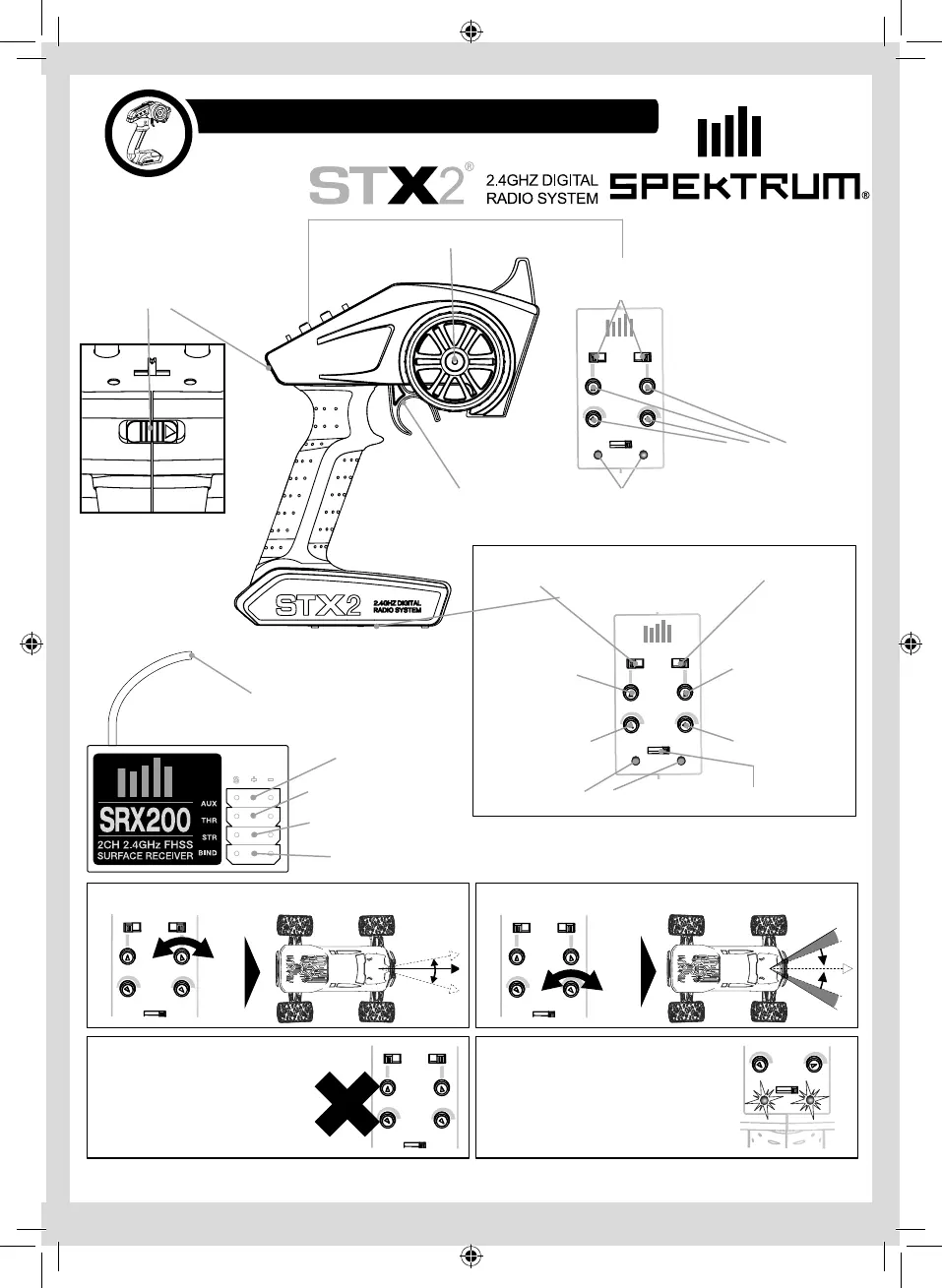 STX2®

2.4GHZ DIGITAL RADIO SYSTEM

SPEKTRUM®

STX2 2.4GHZ DIGITAL RADIO SYSTEM

SRX200

2CH 2.4GHz FHSS SURFACE RECEIVER

AUX

THR

STR

BIND